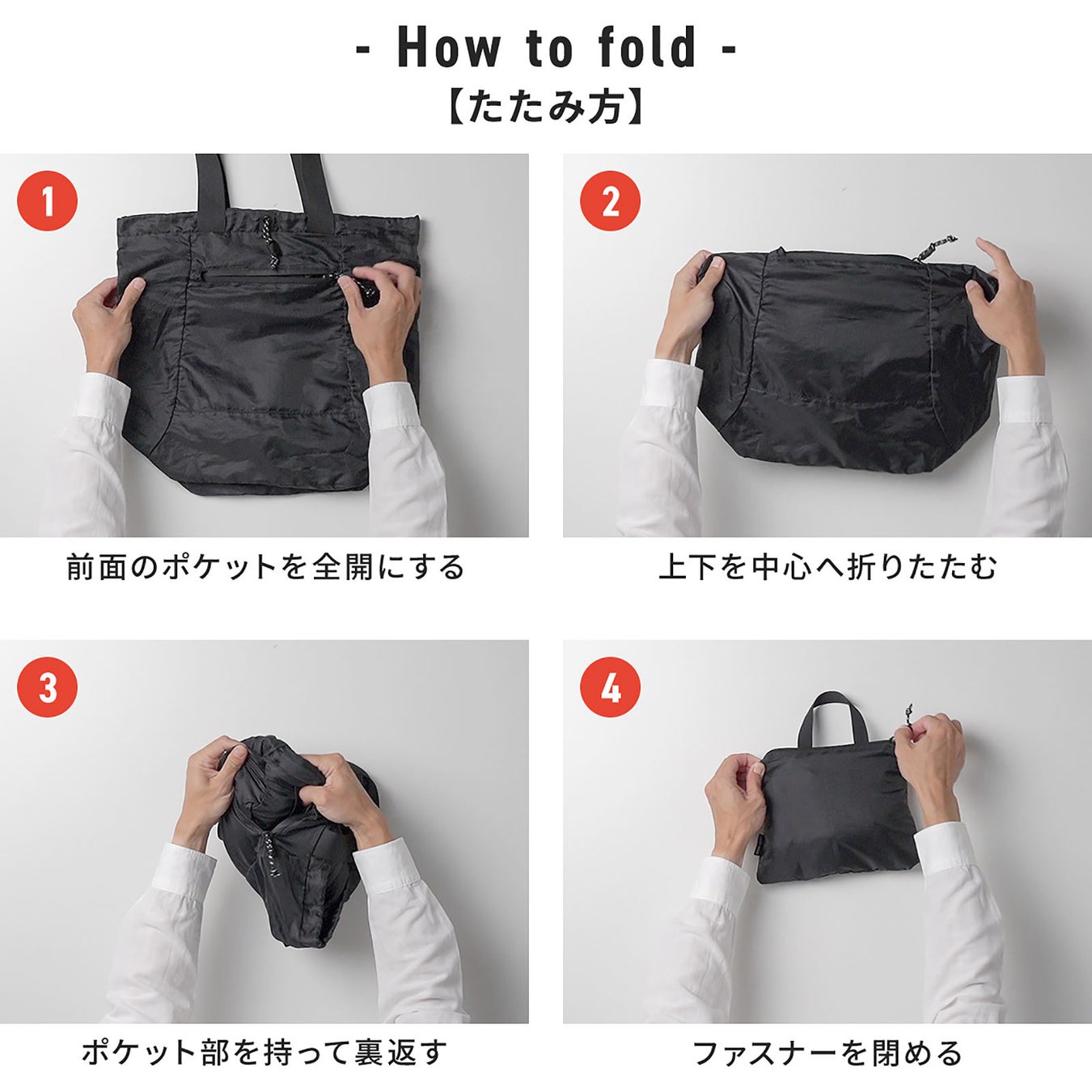 - How to fold -
【たたみ方】

1

前面のポケットを全開にする

2

上下を中心へ折りたたむ

3

ポケット部を持って裏返す

4

ファスナーを閉める