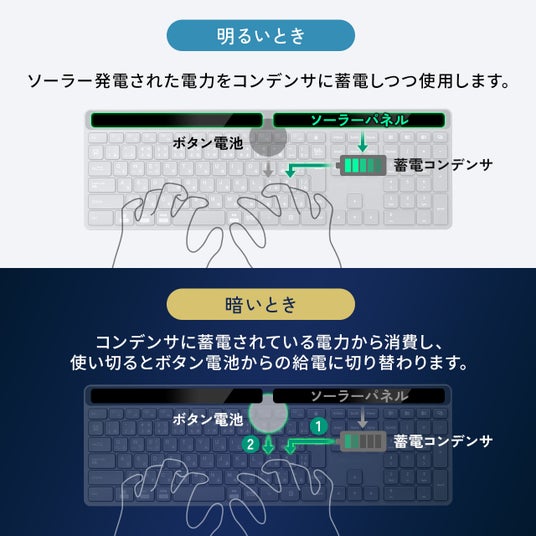 明るいとき

ソーラー発電された電力をコンデンサに蓄電しつつ使用します。

ソーラーパネル

ボタン電池

蓄電コンデンサ

暗いとき

コンデンサに蓄電されている電力から消費し、使い切るとボタン電池からの給電に切り替わります。

ソーラーパネル

ボタン電池

1

2

蓄電コンデンサ