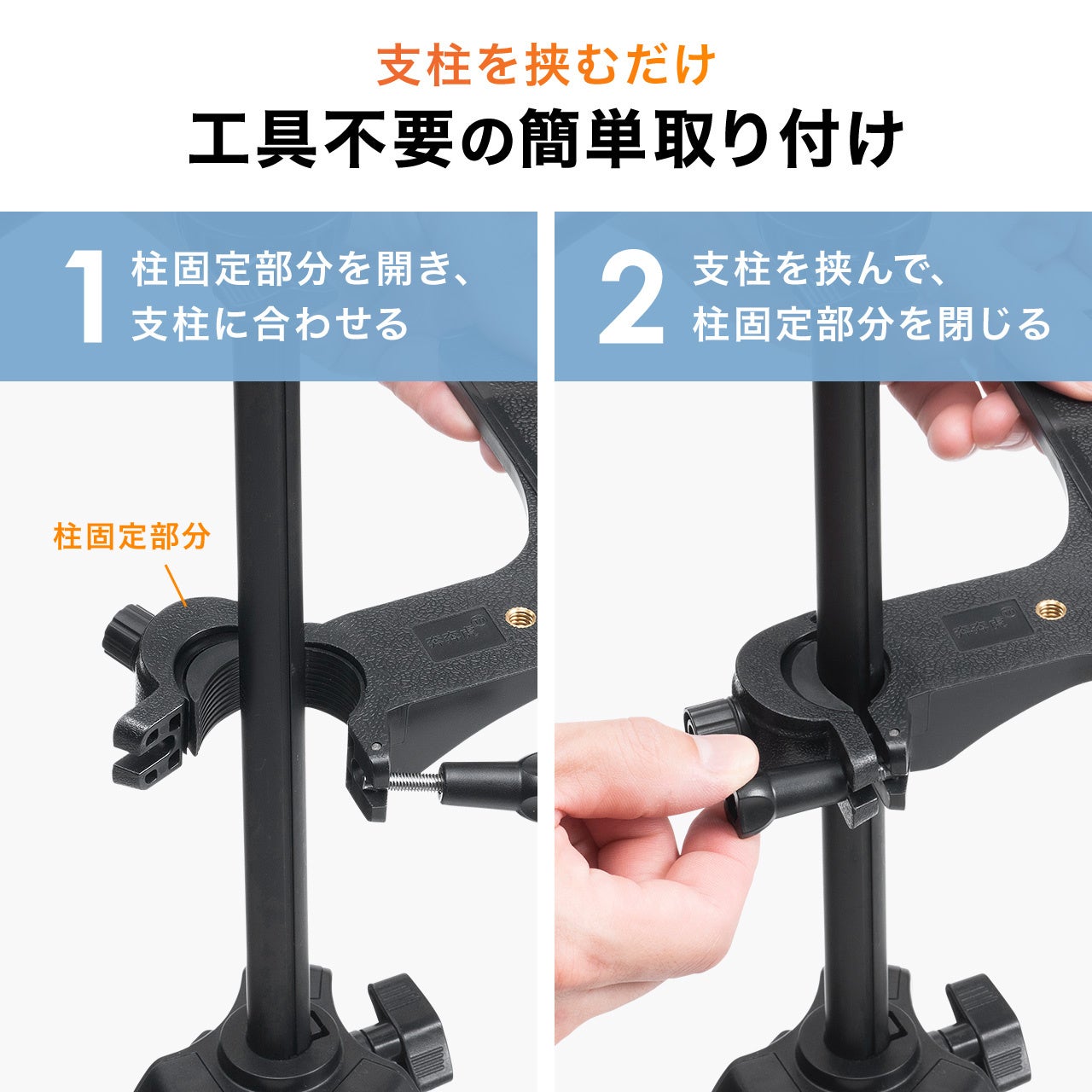 支柱を挟むだけ

工具不要の簡単取り付け

1 柱固定部分を開き、支柱に合わせる

柱固定部分

2 支柱を挟んで、柱固定部分を閉じる