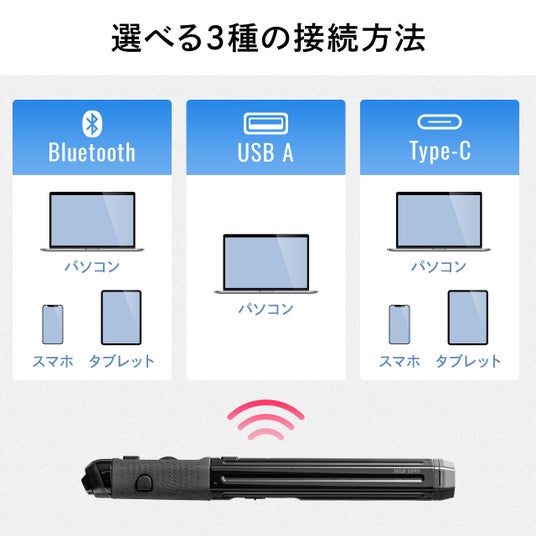 選べる3種の接続方法

Bluetooth

パソコン

スマホ タブレット

USB A

パソコン

Type-C

パソコン

スマホ タブレット