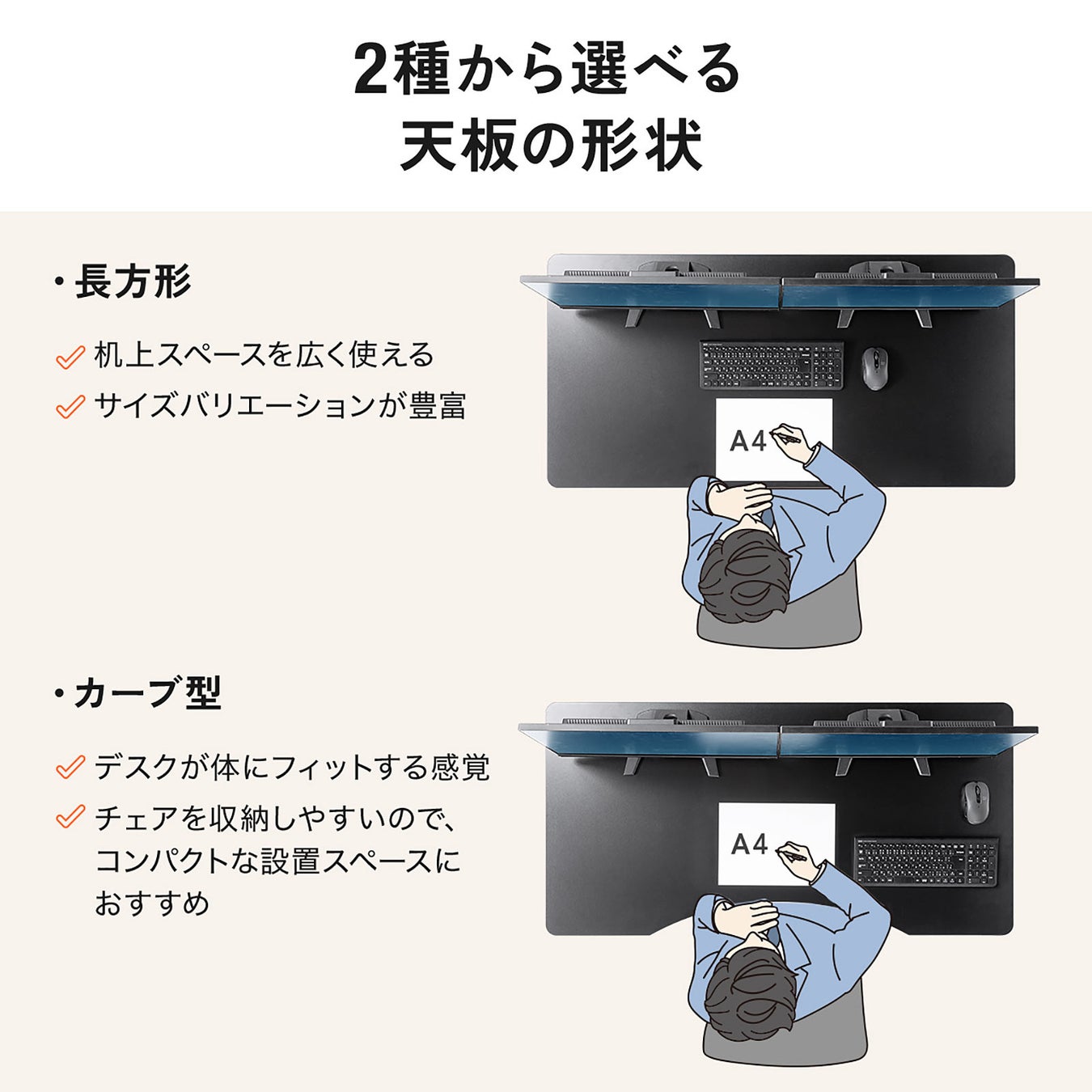 2種から選べる
天板の形状

・長方形

机上スペースを広く使える

サイズバリエーションが豊富

A4

・カーブ型

デスクが体にフィットする感覚

チェアを収納しやすいので、コンパクトな設置スペースにおすすめ

A4