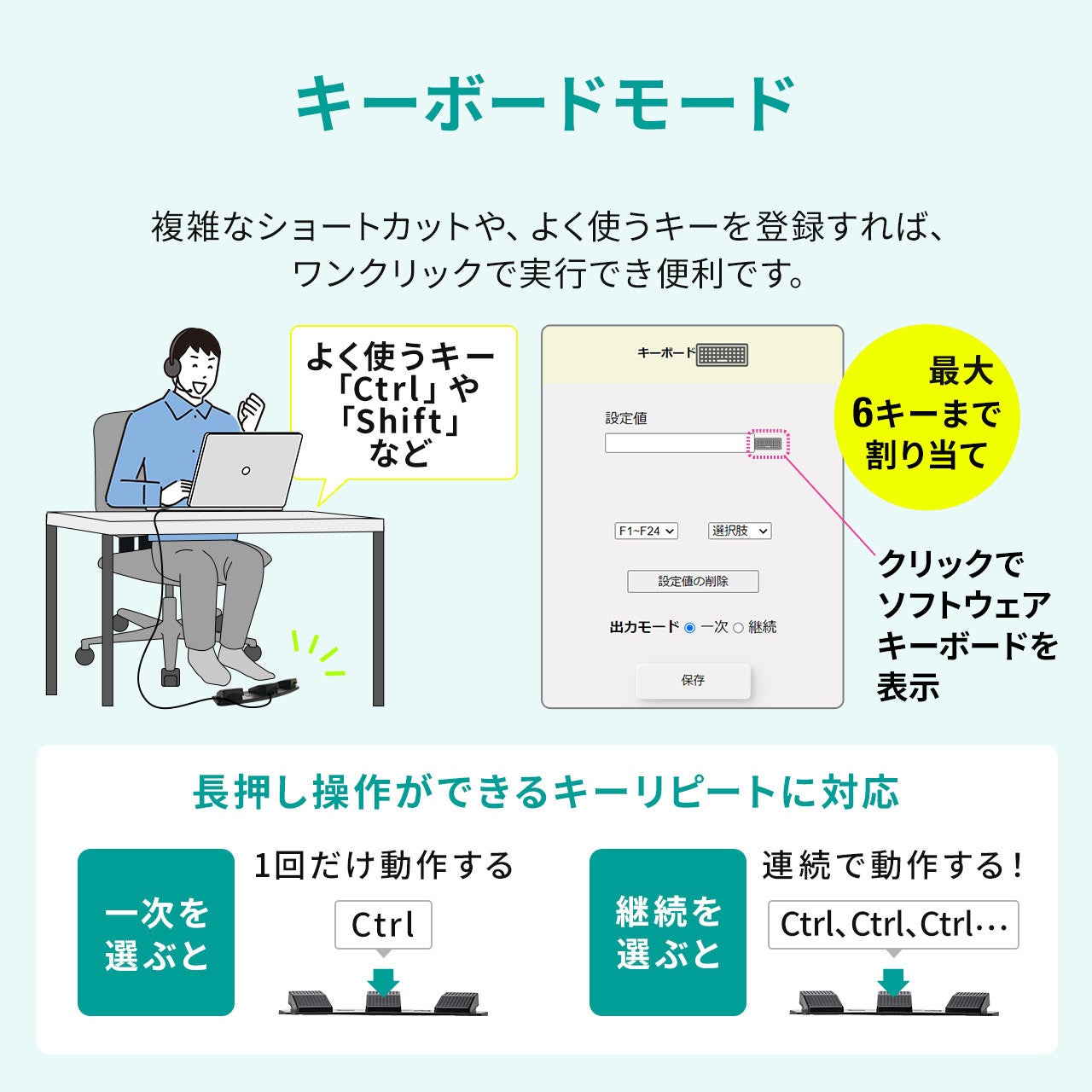 キーボードモード

複雑なショートカットや、よく使うキーを登録すれば、ワンクリックで実行でき便利です。

よく使うキー「Ctrl」や「Shift」など

キーボード

設定値

F1~F24

選択肢

設定値の削除

出力モード 一次 継続

保存

最大6キーまで割り当て

クリックでソフトウェアキーボードを表示

長押し操作ができるキーリピートに対応

一次を選ぶと

1回だけ動作する

Ctrl

継続を選ぶと

連続で動作する!

Ctrl、Ctrl、Ctrl…