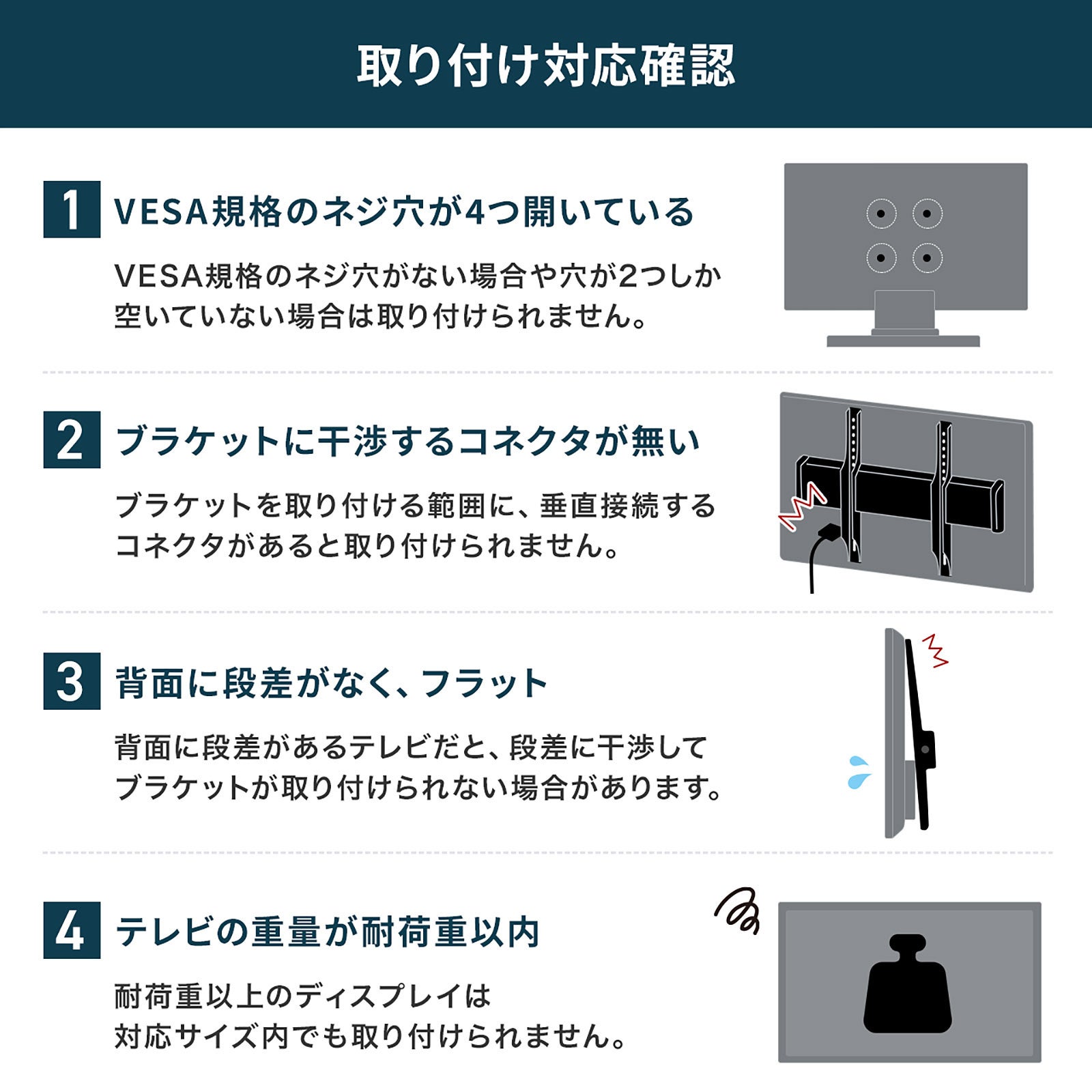 取り付け対応確認

1 VESA規格のネジ穴が4つ開いている

VESA規格のネジ穴がない場合や穴が2つしか空いていない場合は取り付けられません。

2 ブラケットに干渉するコネクタが無い

ブラケットを取り付ける範囲に、垂直接続するコネクタがあると取り付けられません。

3 背面に段差がなく、フラット

背面に段差があるテレビだと、段差に干渉してブラケットが取り付けられない場合があります。

4 テレビの重量が耐荷重以内

耐荷重以上のディスプレイは対応サイズ内でも取り付けられません。