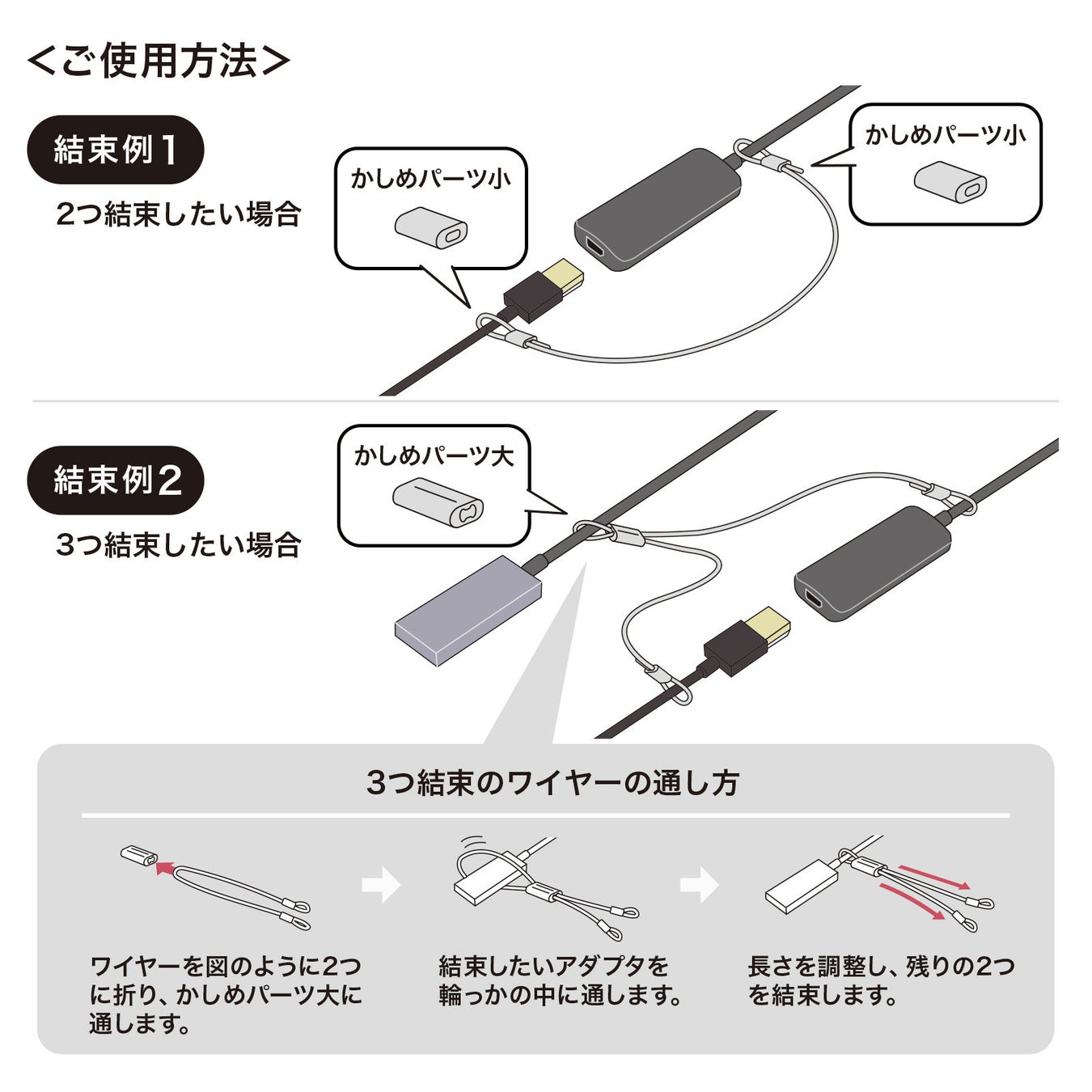 <ご使用方法>

結束例1

2つ結束したい場合

かしめパーツ小

かしめパーツ小

結束例2

3つ結束したい場合

かしめパーツ大

3つ結束のワイヤーの通し方

ワイヤーを図のように2つに折り、かしめパーツ大に通します。

結束したいアダプタを輪っかの中に通します。

長さを調整し、残りの2つを結束します。