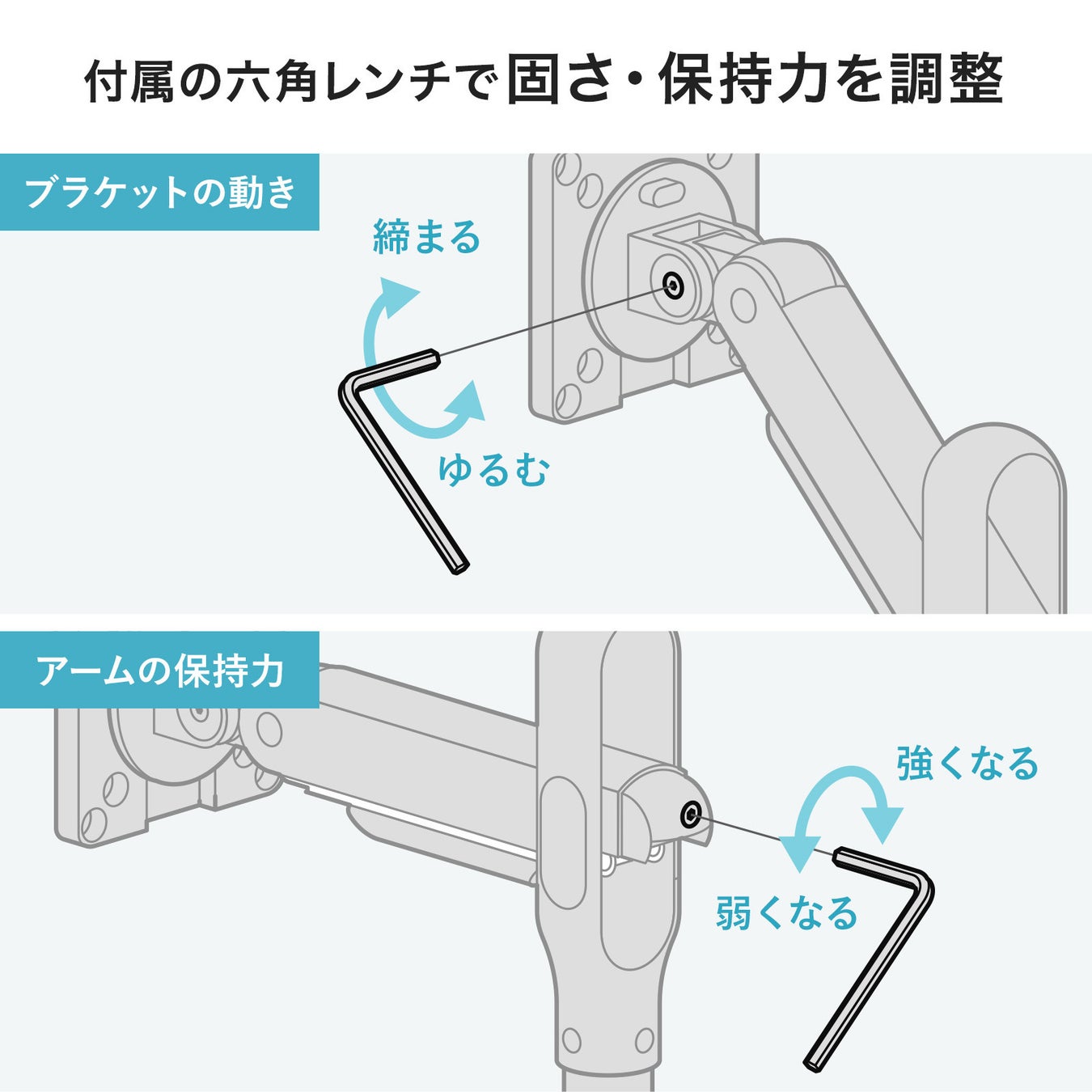 付属の六角レンチで固さ・保持力を調整

ブラケットの動き

締まる

ゆるむ

アームの保持力

強くなる

弱くなる