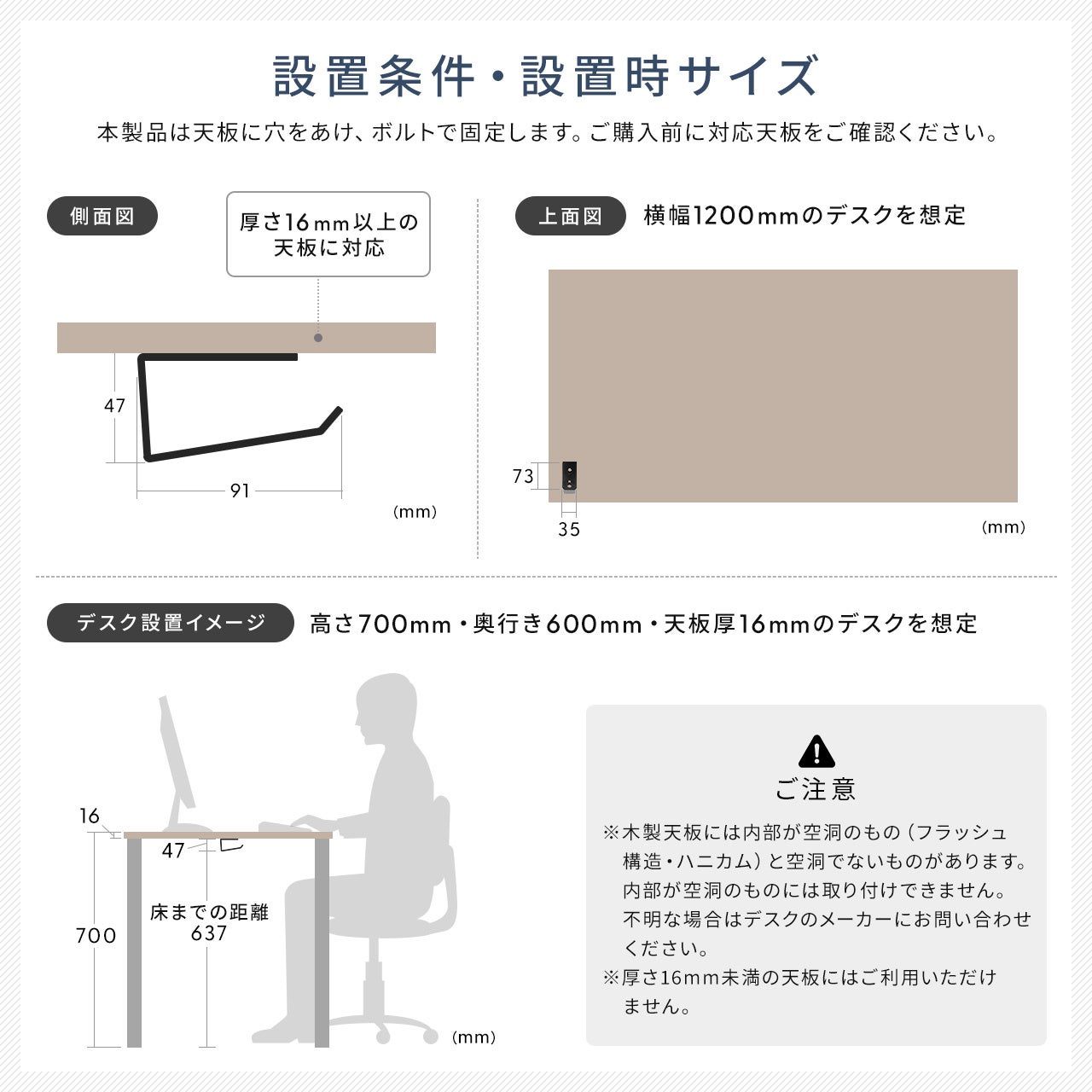 設置条件・設置時サイズ

本製品は天板に穴をあけ、ボルトで固定します。ご購入前に対応天板をご確認ください。

側面図

厚さ16mm以上の天板に対応

47

91

(mm)

上面図 横幅1200mmのデスクを想定

73

35

(mm)

デスク設置イメージ 高さ700mm・奥行き600mm・天板厚16mmのデスクを想定

16

47

700

床までの距離 637

(mm)

ご注意

※木製天板には内部が空洞のもの（フラッシュ構造・ハニカム）と空洞でないものがあります。内部が空洞のものには取り付けできません。不明な場合はデスクのメーカーにお問い合わせください。

※厚さ16mm未満の天板にはご利用いただけません。