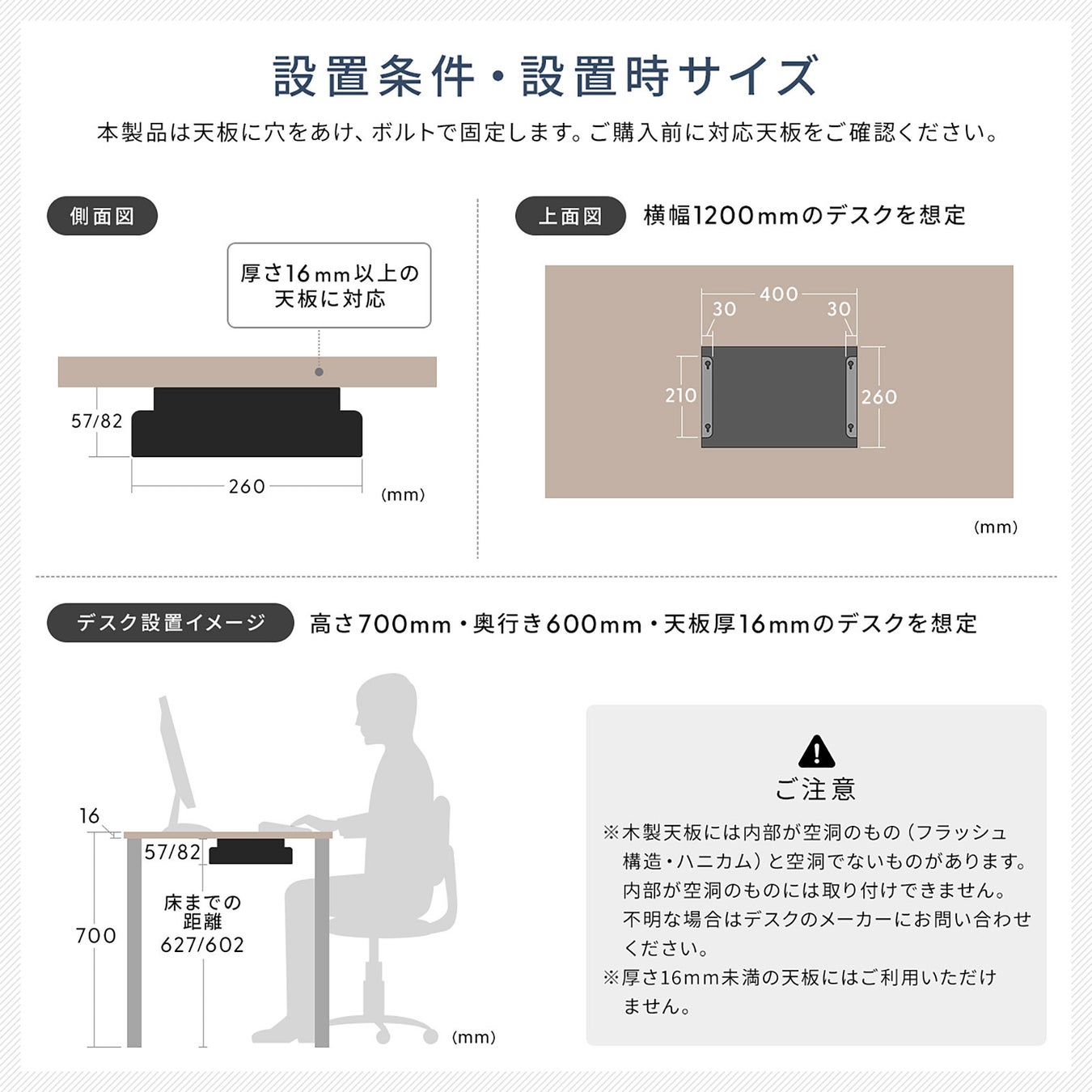 設置条件・設置時サイズ

本製品は天板に穴をあけ、ボルトで固定します。ご購入前に対応天板をご確認ください。

側面図

厚さ16mm以上の天板に対応

57/82

260

(mm)

上面図

横幅1200mmのデスクを想定

400

30

30

210

260

(mm)

デスク設置イメージ

高さ700mm・奥行き600mm・天板厚16mmのデスクを想定

16

57/82

床までの距離 627/602

700

(mm)

ご注意

※木製天板には内部が空洞のもの（フラッシュ構造・ハニカム）と空洞でないものがあります。内部が空洞のものには取り付けできません。不明な場合はデスクのメーカーにお問い合わせください。

※厚さ16mm未満の天板にはご利用いただけません。