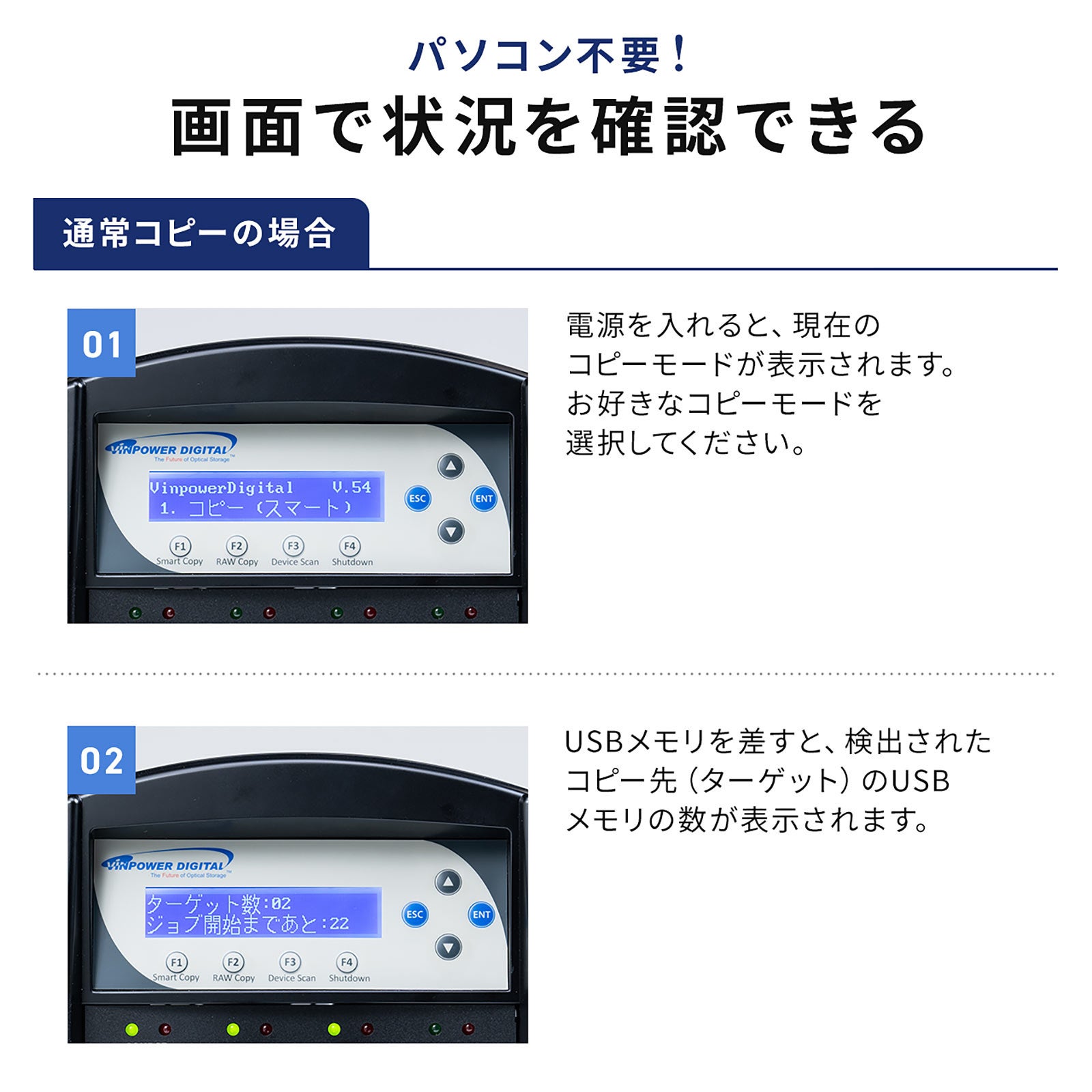 パソコン不要！
画面で状況を確認できる

通常コピーの場合

01

VINPOWER DIGITAL
The Future of Optical Storage

VinpowerDigital V.54
1. コピー（スマート）

ESC
ENT

F1 Smart Copy
F2 RAW Copy
F3 Device Scan
F4 Shutdown

電源を入れると、現在のコピーモードが表示されます。お好きなコピーモードを選択してください。

02

VINPOWER DIGITAL
The Future of Optical Storage

ターゲット数:02
ジョブ開始まであと:22

ESC
ENT

F1 Smart Copy
F2 RAW Copy
F3 Device Scan
F4 Shutdown

USBメモリを差すと、検出されたコピー先（ターゲット）のUSBメモリの数が表示されます。