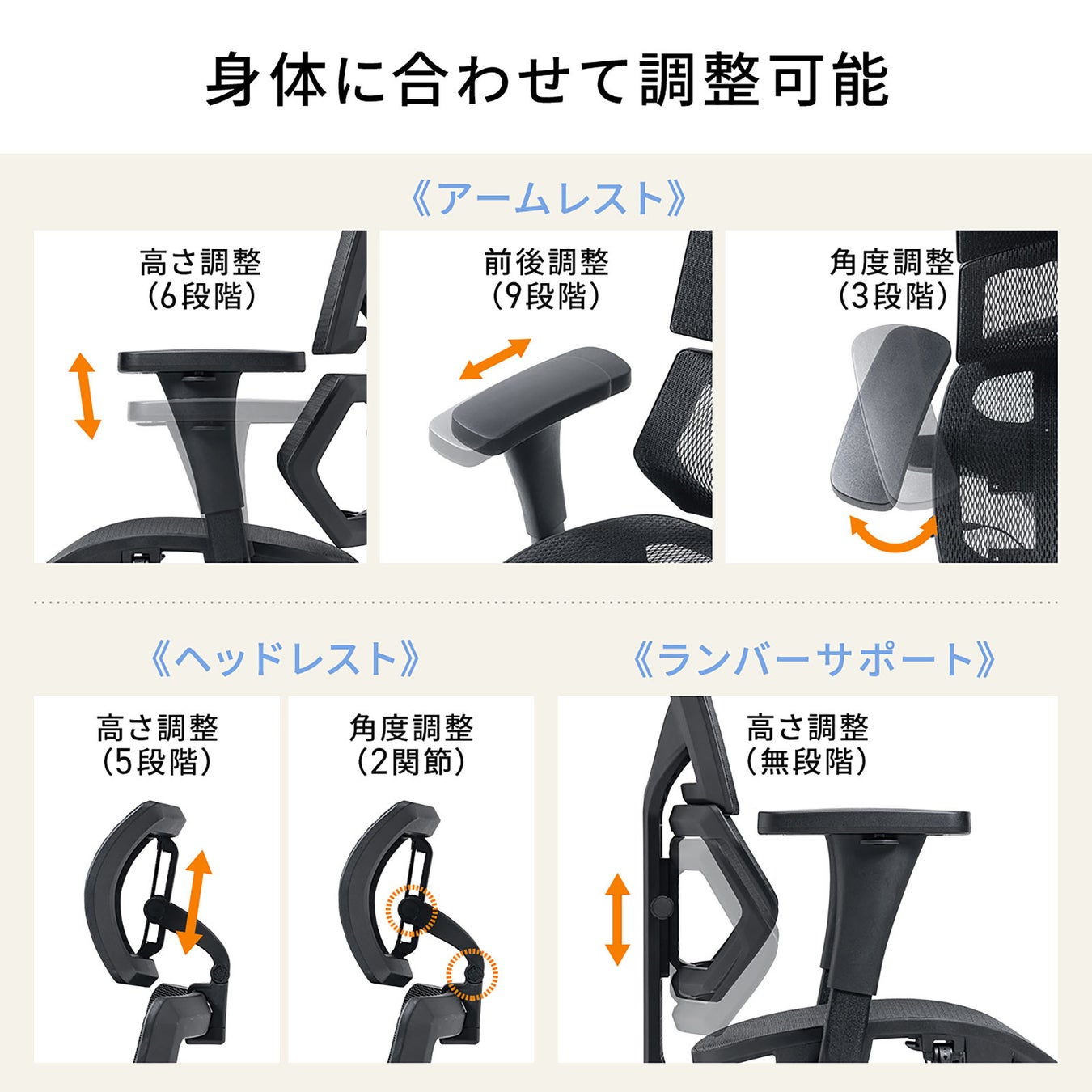 身体に合わせて調整可能

《アームレスト》

高さ調整
（6段階）

前後調整
（9段階）

角度調整
（3段階）

《ヘッドレスト》

高さ調整
（5段階）

角度調整
（2関節）

《ランバーサポート》

高さ調整
（無段階）