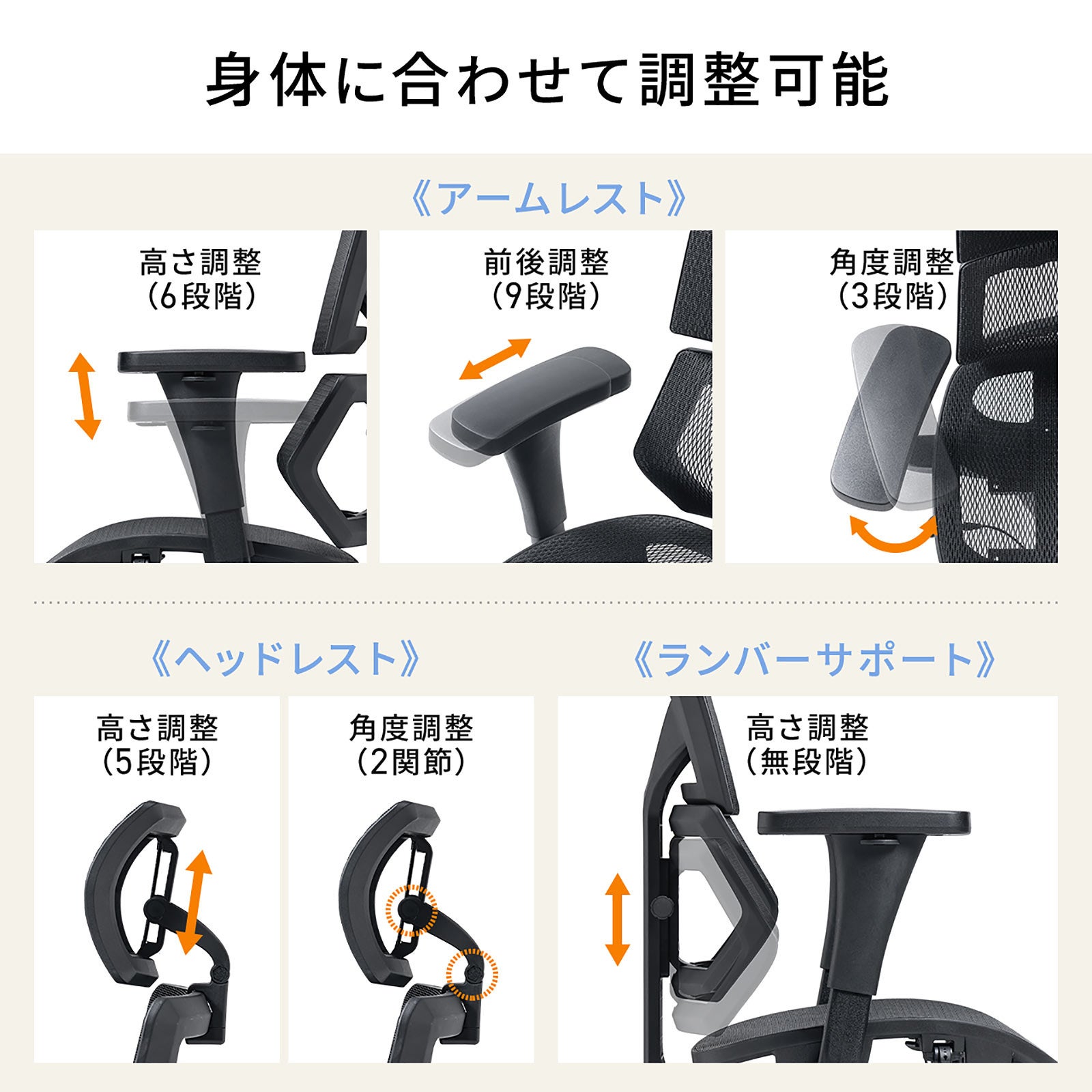 身体に合わせて調整可能

《アームレスト》

高さ調整
(6段階)

前後調整
(9段階)

角度調整
(3段階)

《ヘッドレスト》

高さ調整
(5段階)

角度調整
(2関節)

《ランバーサポート》

高さ調整
(無段階)