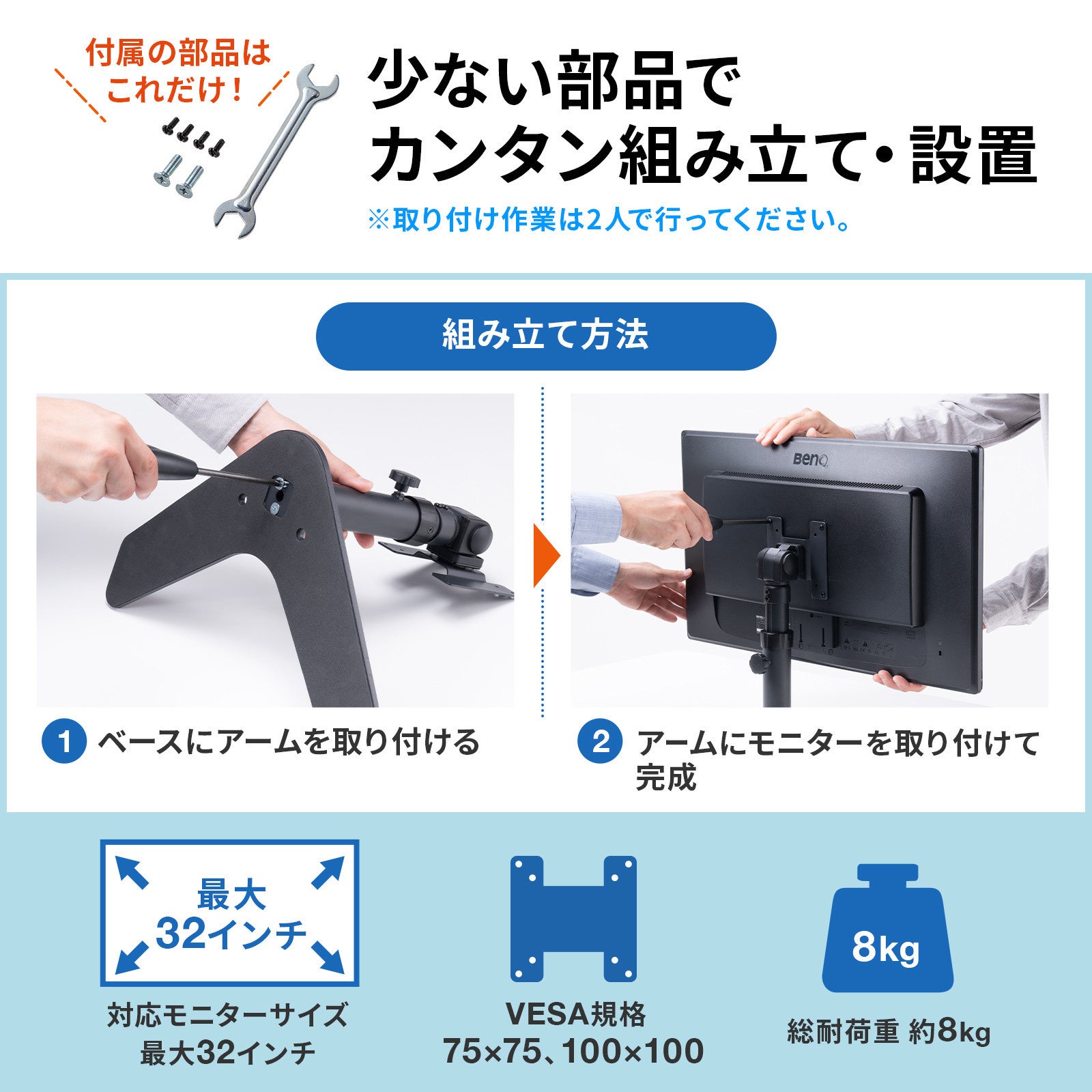 付属の部品は
これだけ!

少ない部品で
カンタン組み立て・設置
※取り付け作業は2人で行ってください。

組み立て方法

BenQ

1 ベースにアームを取り付ける

2 アームにモニターを取り付けて完成

最大
32インチ

対応モニターサイズ
最大32インチ

VESA規格
75×75、100×100

8kg

総耐荷重 約8kg