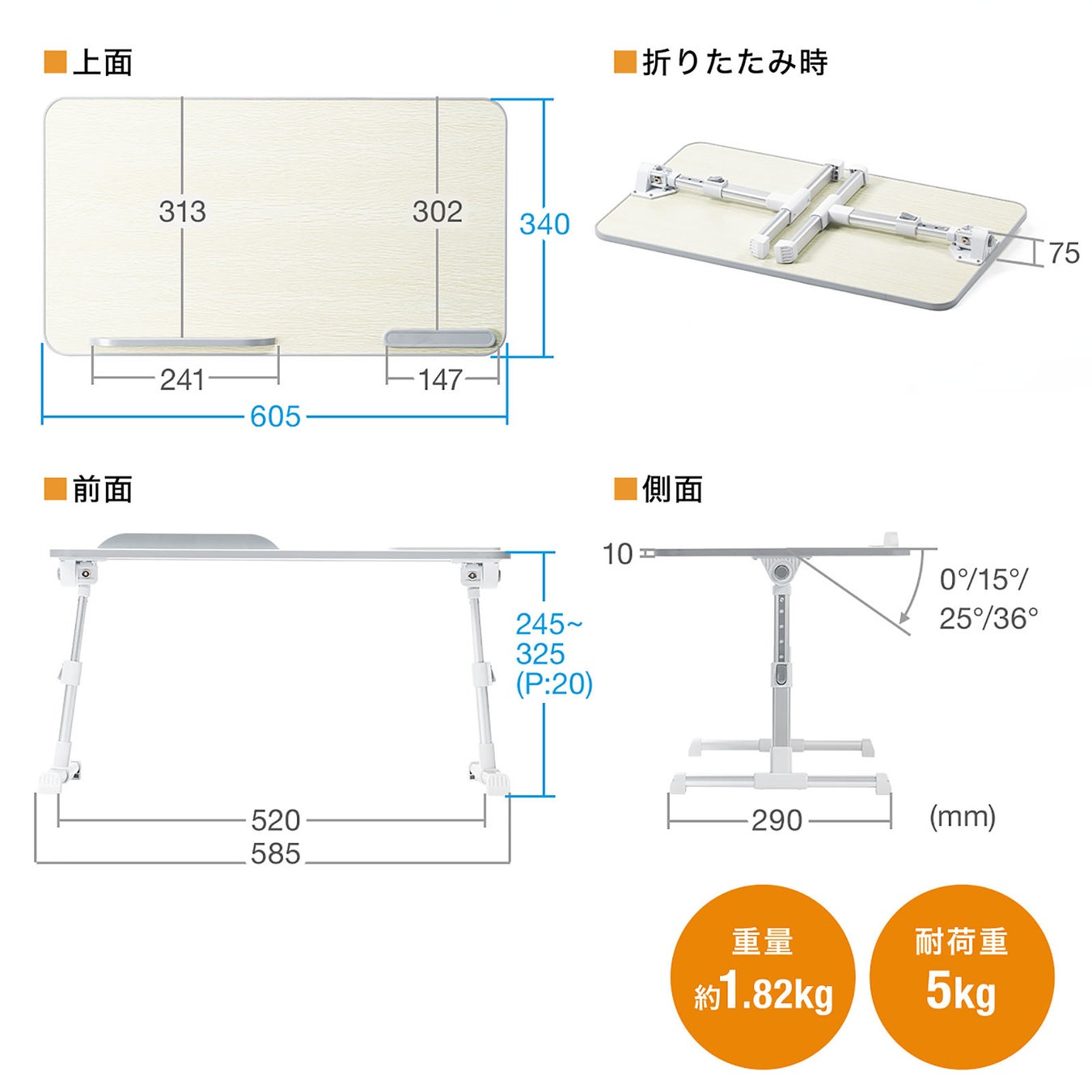 ■上面

313

302

340

241

147

605

■折りたたみ時

75

■前面

245~
325
(P:20)

520

585

■側面

10

0°/15°/
25°/36°

290

(mm)

重量
約1.82kg

耐荷重
5kg