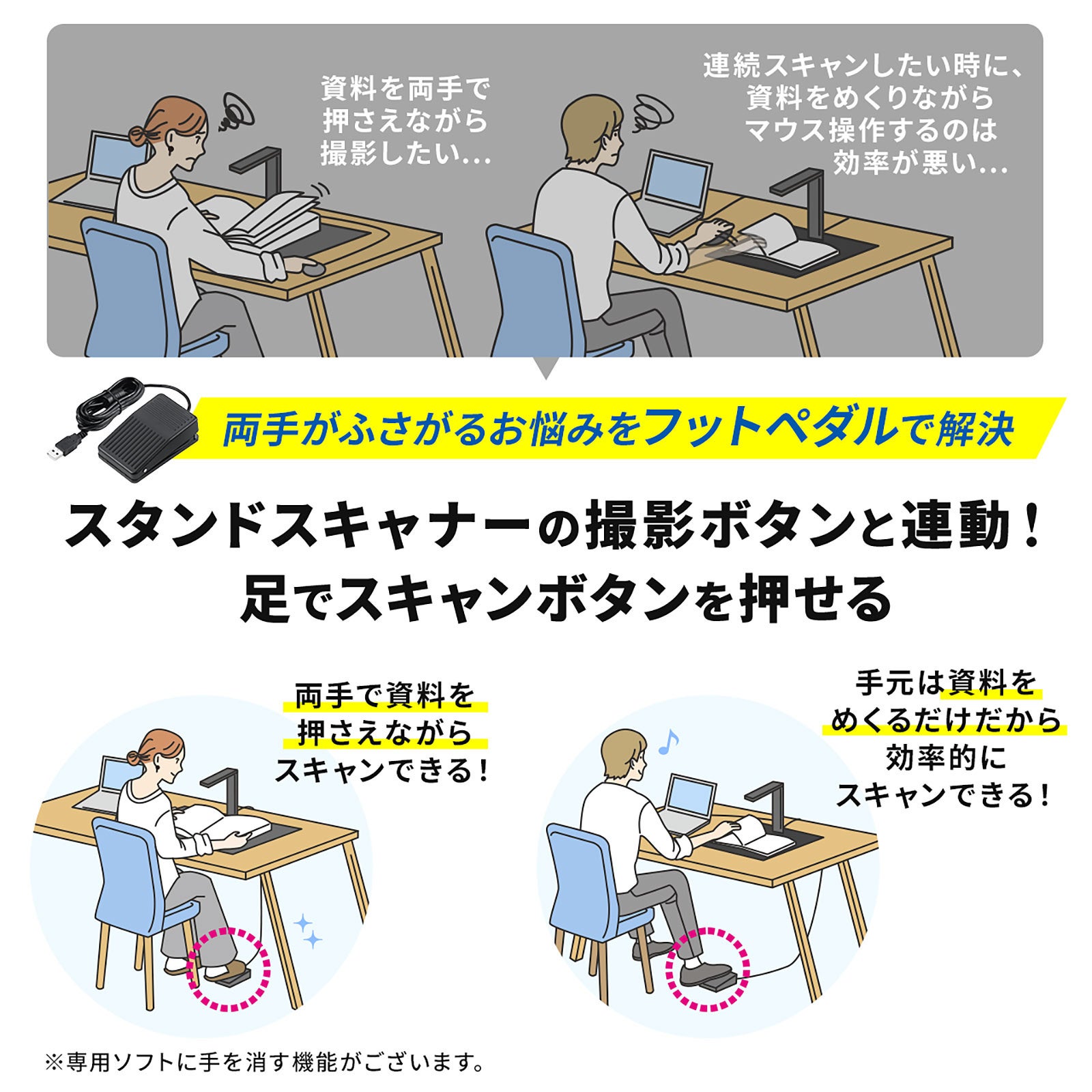 資料を両手で押さえながら撮影したい…

連続スキャンしたい時に、資料をめくりながらマウス操作するのは効率が悪い…

両手がふさがるお悩みをフットペダルで解決

スタンドスキャナーの撮影ボタンと連動！
足でスキャンボタンを押せる

両手で資料を押さえながらスキャンできる！

手元は資料をめくるだけだから効率的にスキャンできる！

※専用ソフトに手を消す機能がございます。