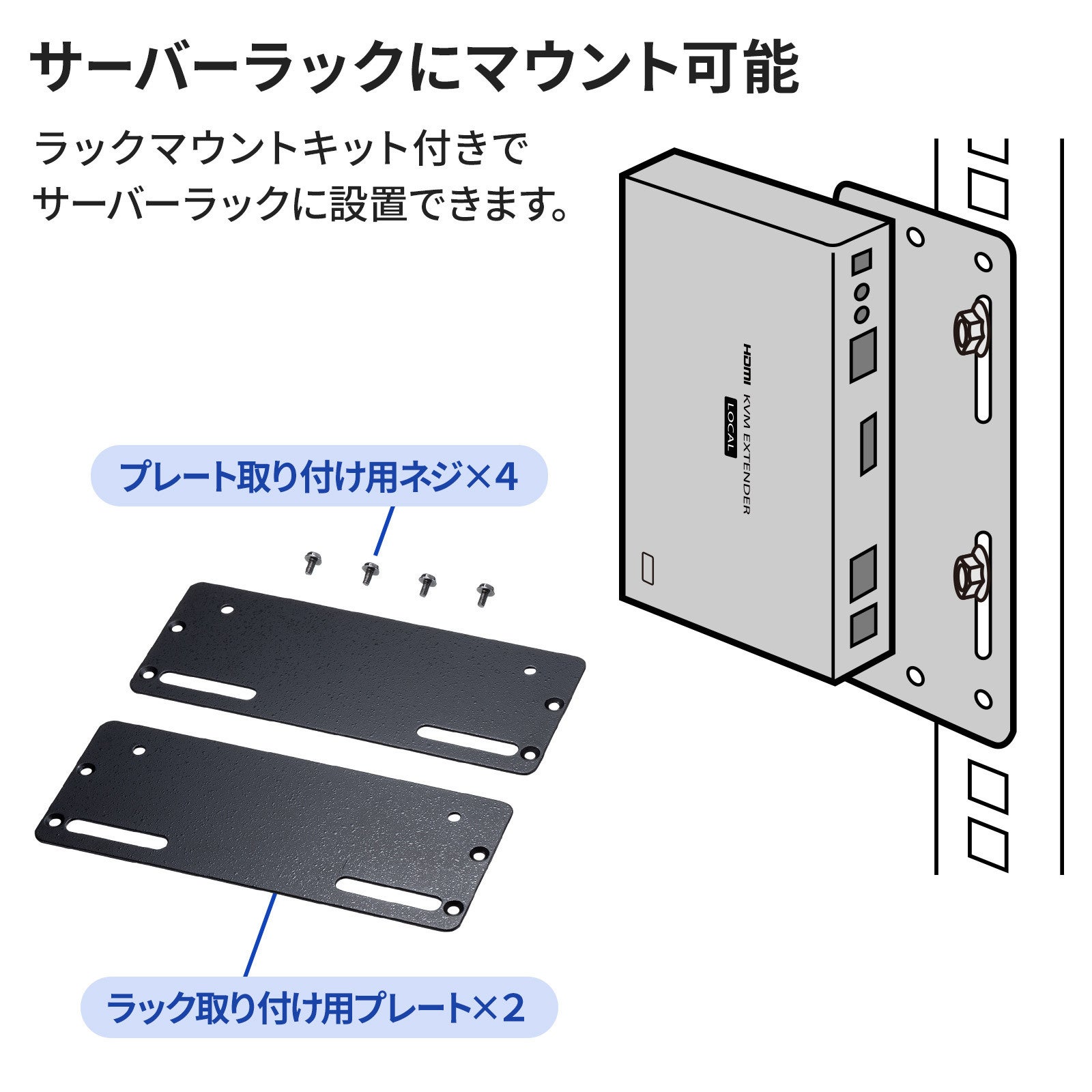 サーバーラックにマウント可能

ラックマウントキット付きで
サーバーラックに設置できます。

HDMI KVM EXTENDER
LOCAL

プレート取り付け用ネジ×4

ラック取り付け用プレート×2