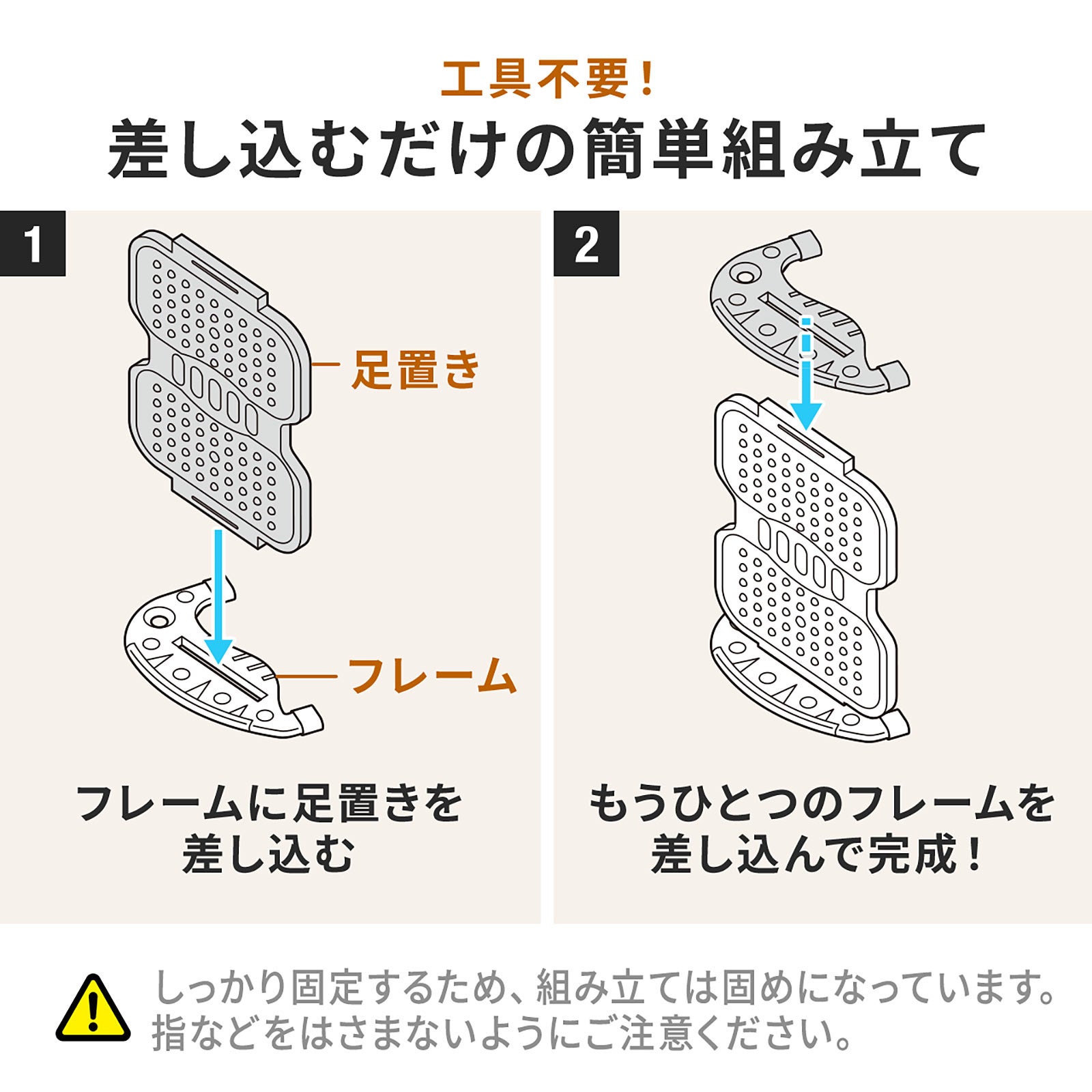 工具不要！
差し込むだけの簡単組み立て

1

足置き

フレーム

フレームに足置きを差し込む

2

もうひとつのフレームを差し込んで完成！

しっかり固定するため、組み立ては固めになっています。指などをはさまないようにご注意ください。