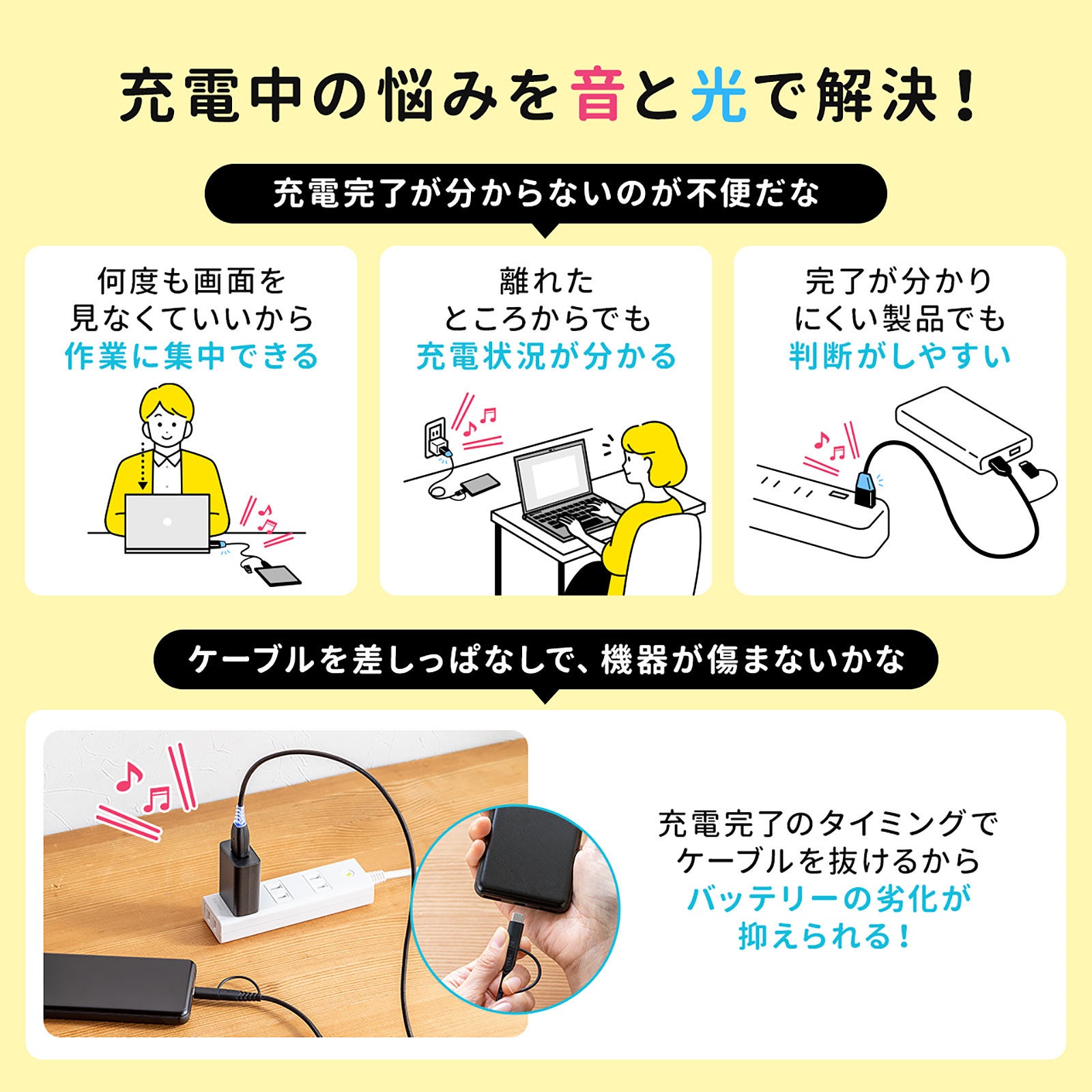 充電中の悩みを音と光で解決！

充電完了が分からないのが不便だな

何度も画面を見なくていいから作業に集中できる

離れたところからでも充電状況が分かる

完了が分かりにくい製品でも判断がしやすい

ケーブルを差しっぱなしで、機器が傷まないかな

充電完了のタイミングでケーブルを抜けるからバッテリーの劣化が抑えられる！