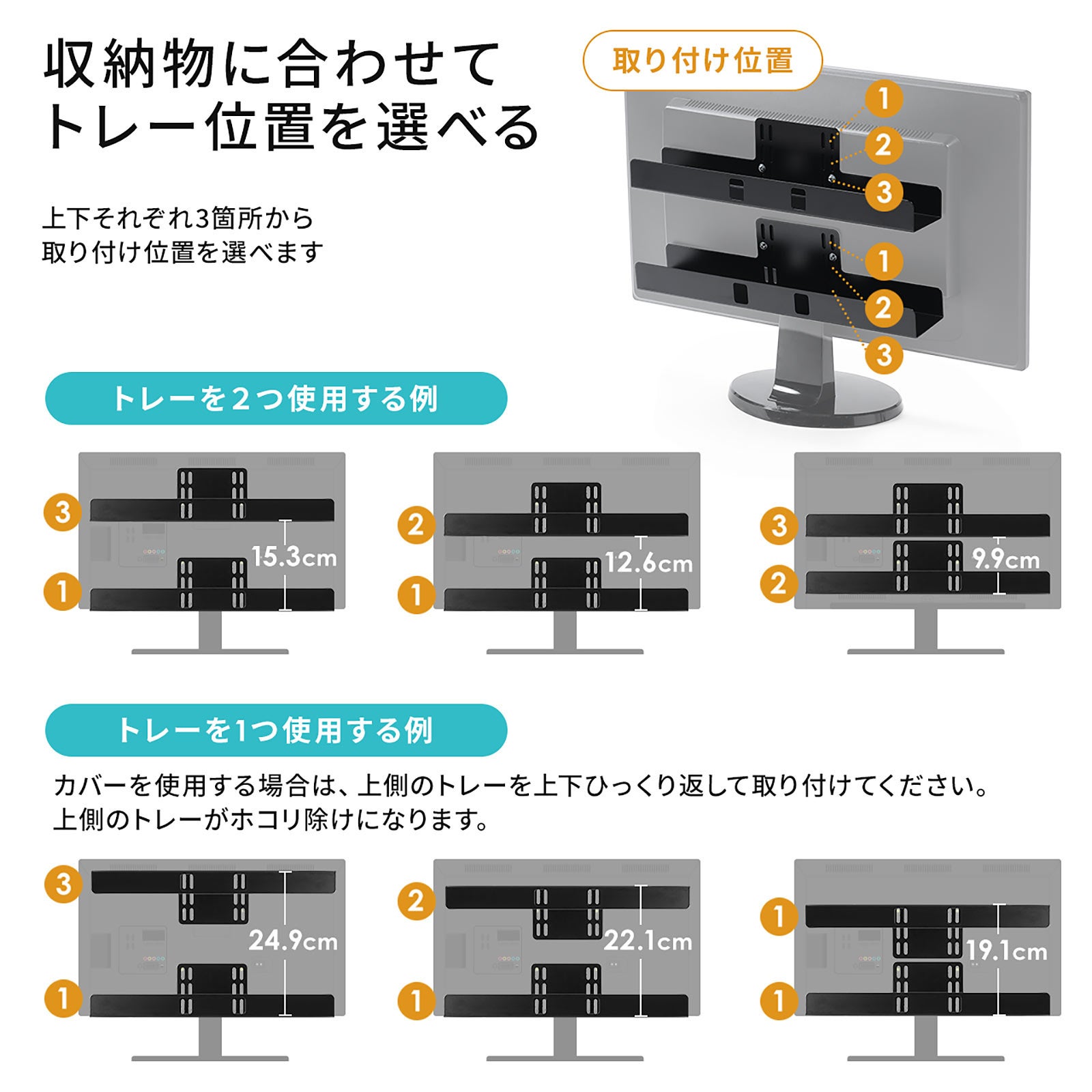 収納物に合わせて
トレー位置を選べる

上下それぞれ3箇所から
取り付け位置を選べます

取り付け位置

1
2
3
1
2
3

トレーを2つ使用する例

3
1
15.3cm

2
1
12.6cm

3
2
9.9cm

トレーを1つ使用する例

カバーを使用する場合は、上側のトレーを上下ひっくり返して取り付けてください。
上側のトレーがホコリ除けになります。

3
1
24.9cm

2
1
22.1cm

1
1
19.1cm