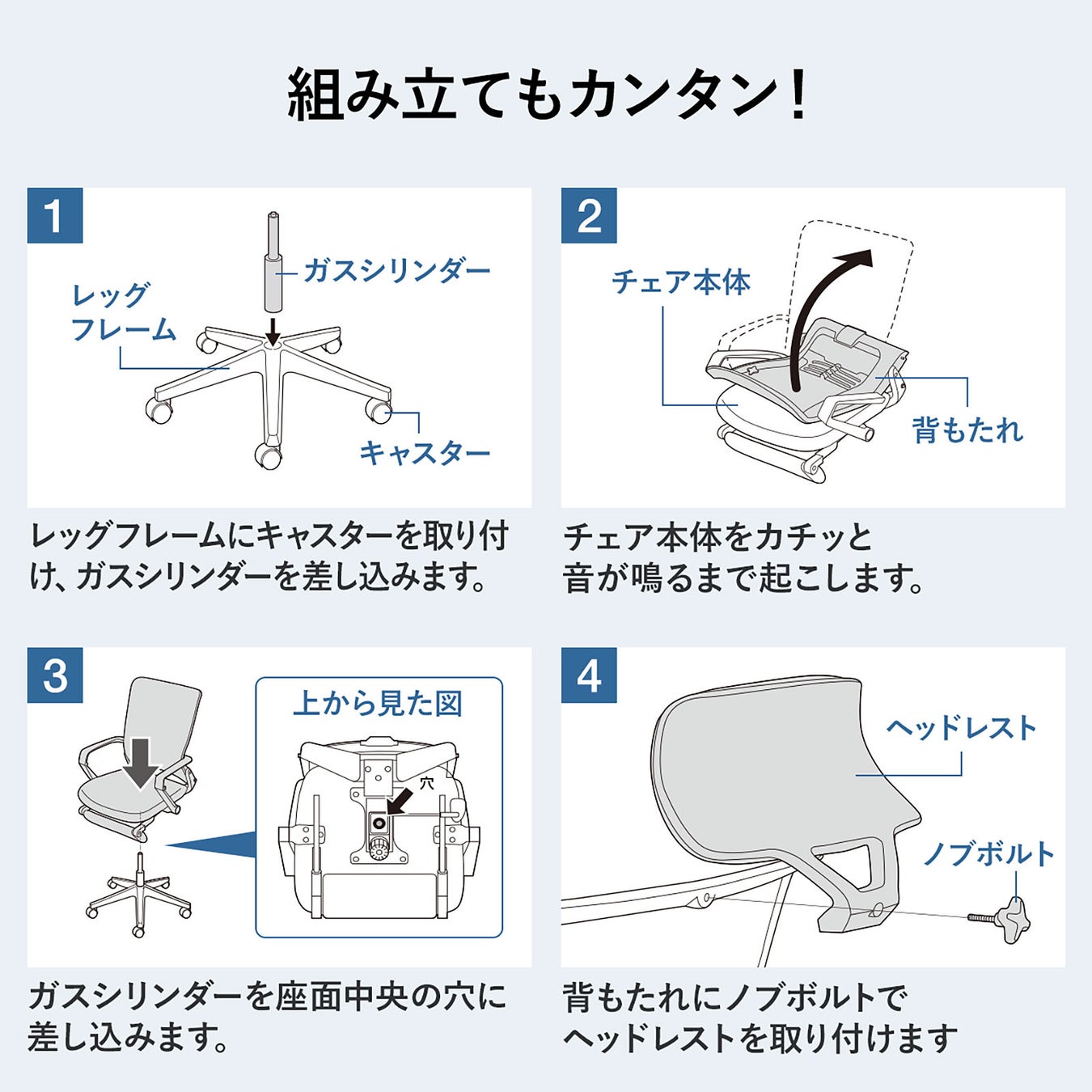 組み立てもカンタン！

1

ガスシリンダー

レッグフレーム

キャスター

レッグフレームにキャスターを取り付け、ガスシリンダーを差し込みます。

2

チェア本体

背もたれ

チェア本体をカチッと音が鳴るまで起こします。

3

上から見た図

穴

ガスシリンダーを座面中央の穴に差し込みます。

4

ヘッドレスト

ノブボルト

背もたれにノブボルトでヘッドレストを取り付けます