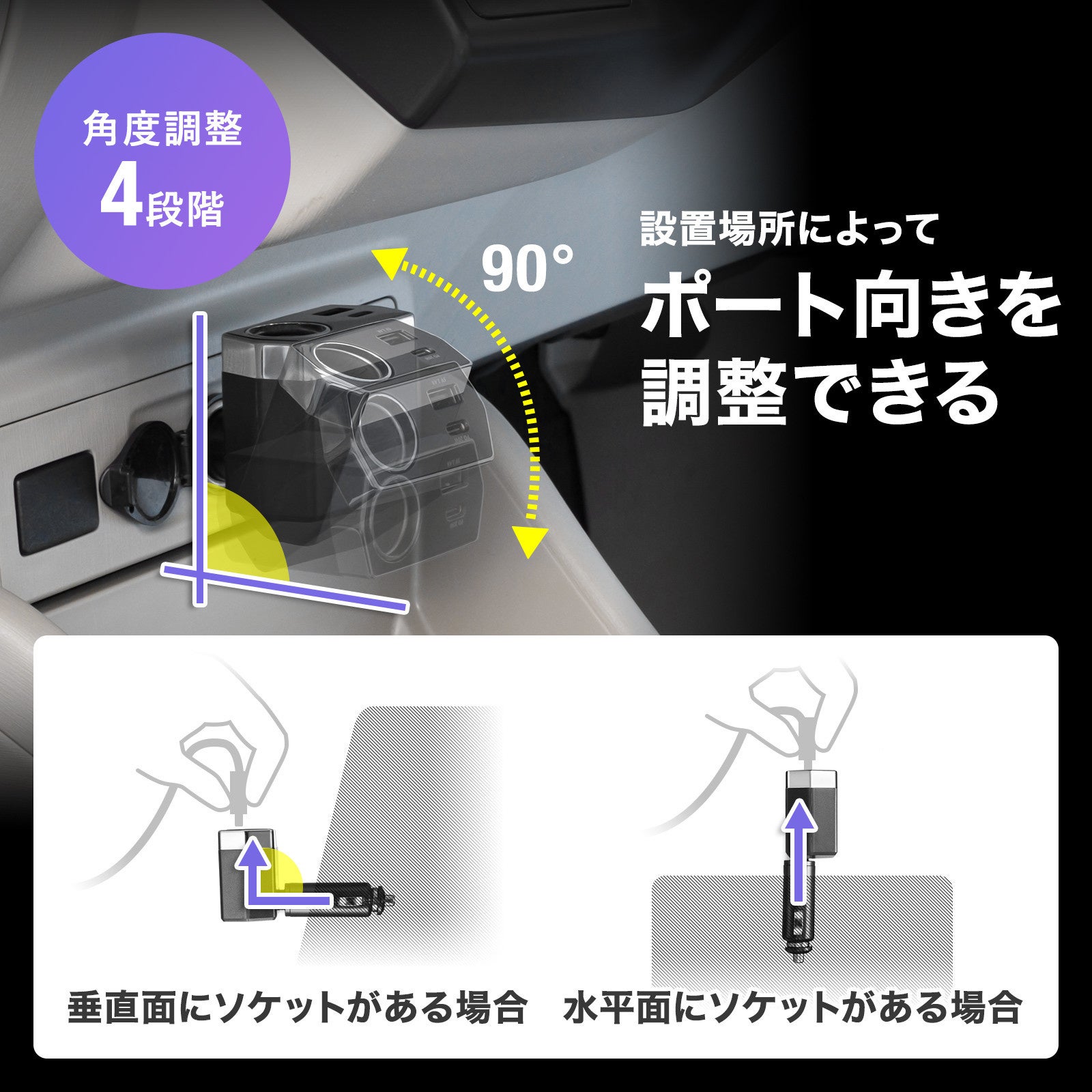 角度調整
4段階

90°

設置場所によって
ポート向きを
調整できる

垂直面にソケットがある場合

水平面にソケットがある場合