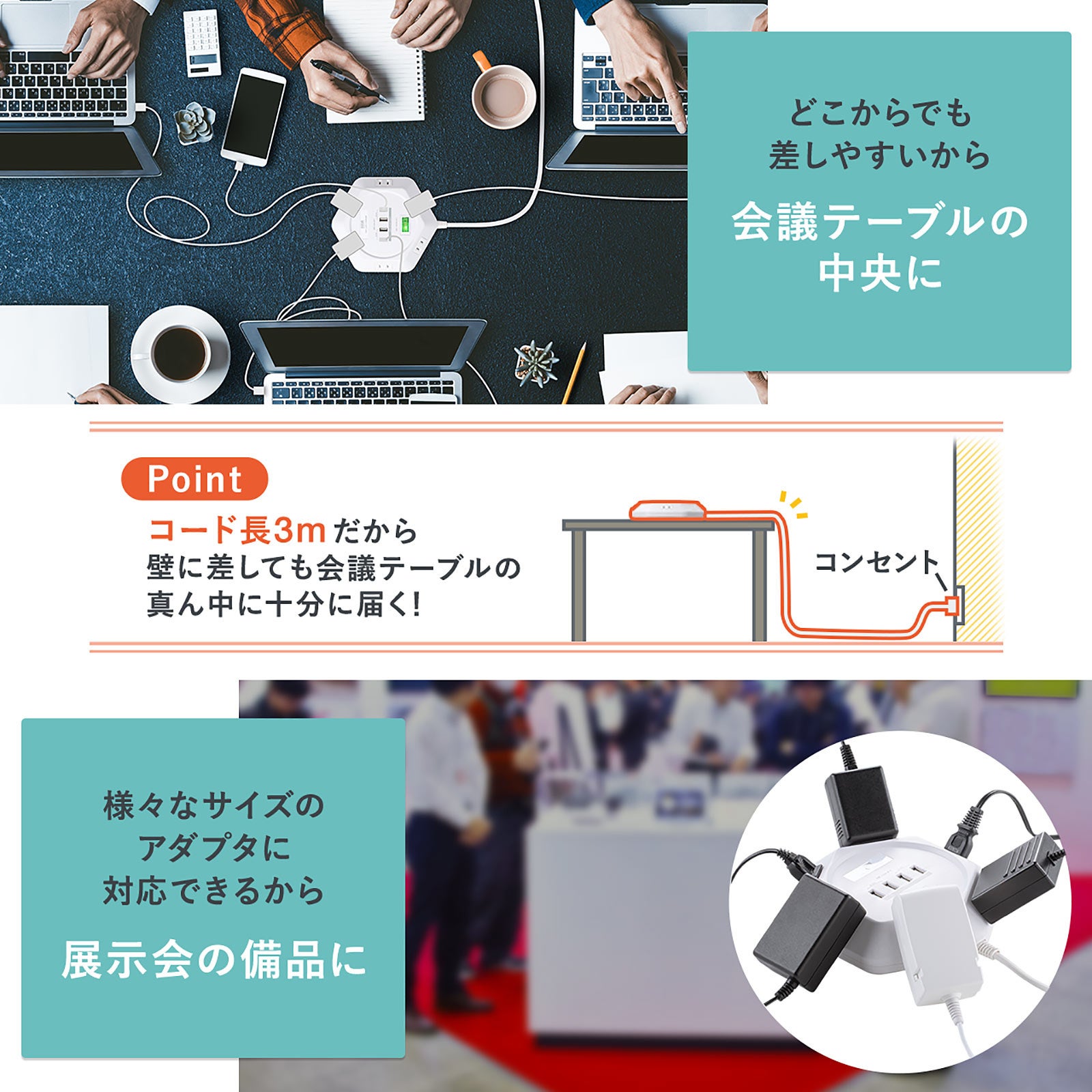 どこからでも
差しやすいから

会議テーブルの
中央に

Point

コード長3mだから
壁に差しても会議テーブルの
真ん中に十分に届く!

コンセント

様々なサイズの
アダプタに
対応できるから

展示会の備品に