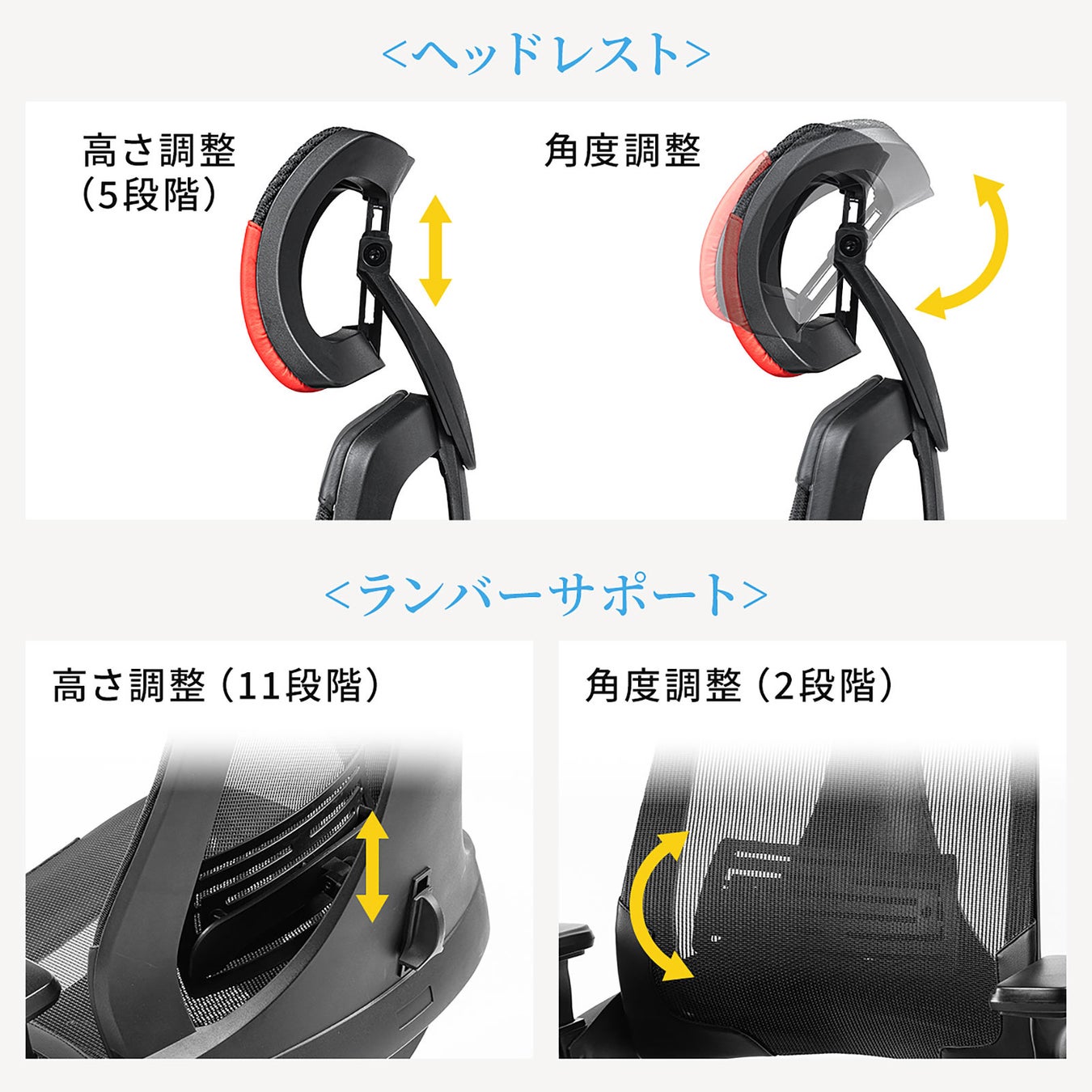 <ヘッドレスト>

高さ調整
(5段階)

角度調整

<ランバーサポート>

高さ調整(11段階)

角度調整(2段階)