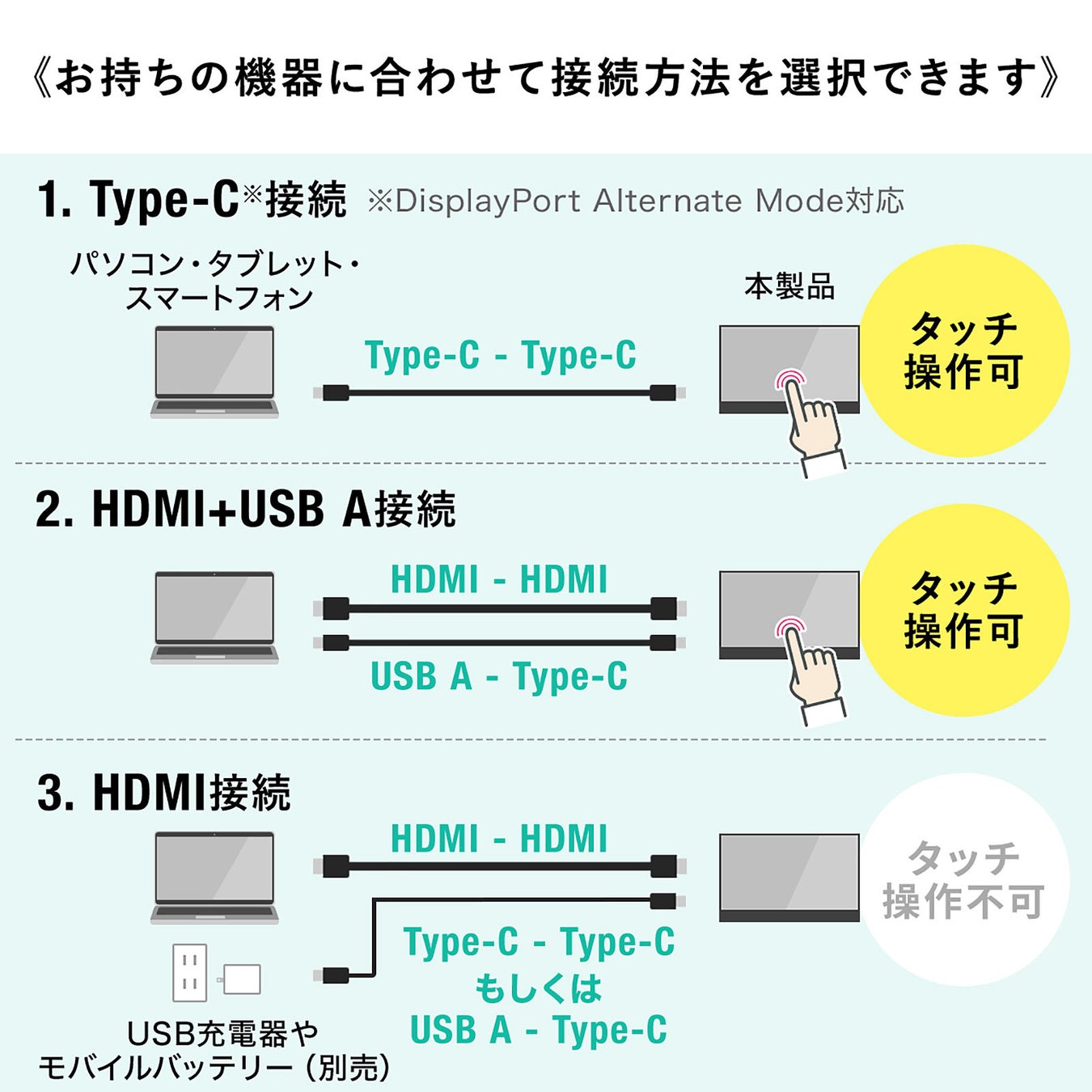 《お持ちの機器に合わせて接続方法を選択できます》

1. Type-C※接続 ※DisplayPort Alternate Mode対応

パソコン・タブレット・スマートフォン

Type-C - Type-C

本製品

タッチ操作可

2. HDMI+USB A接続

HDMI - HDMI

USB A - Type-C

タッチ操作可

3. HDMI接続

HDMI - HDMI

Type-C - Type-C
もしくは
USB A - Type-C

タッチ操作不可

USB充電器やモバイルバッテリー（別売）