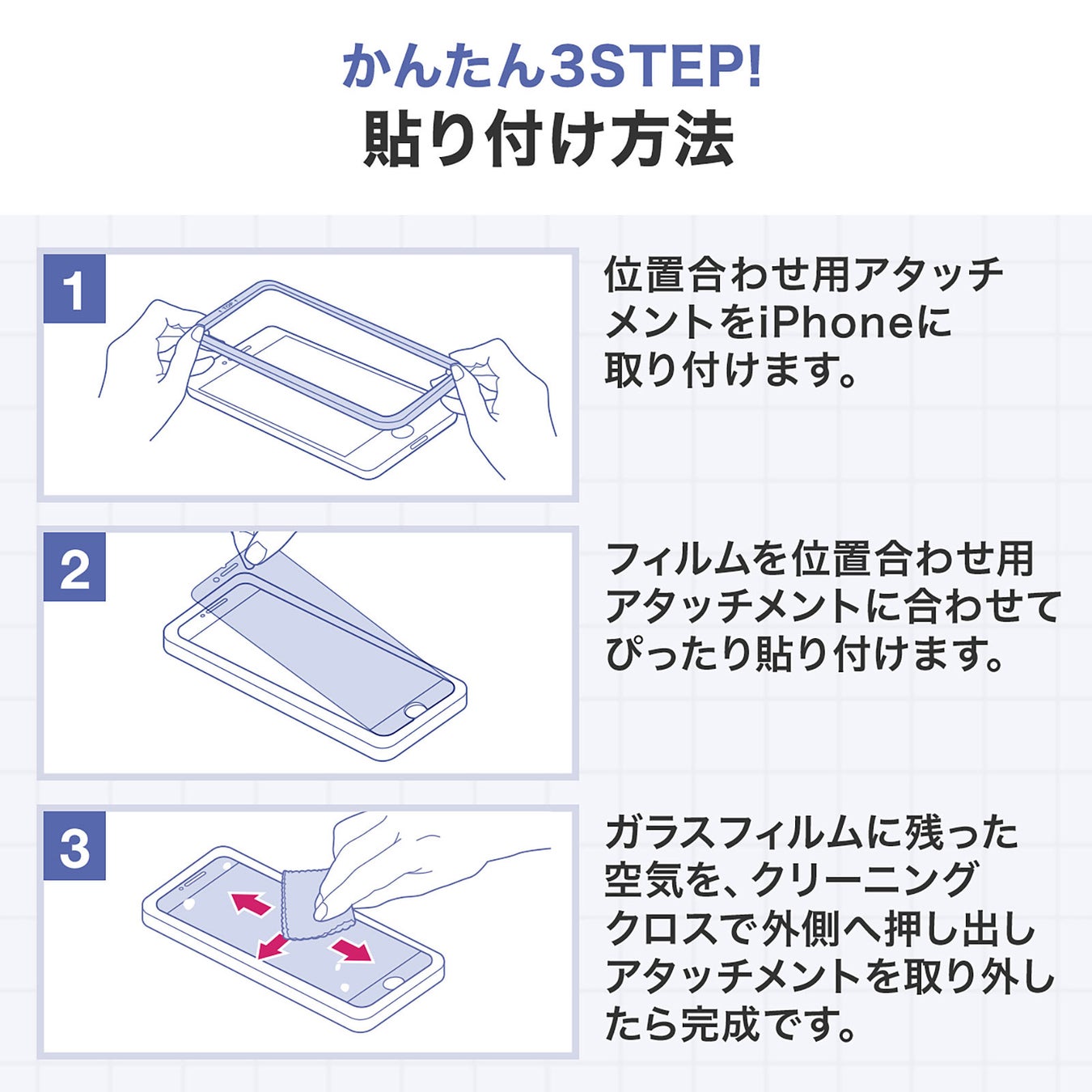 かんたん3STEP!
貼り付け方法

1

位置合わせ用アタッチメントをiPhoneに取り付けます。

2

フィルムを位置合わせ用アタッチメントに合わせてぴったり貼り付けます。

3

ガラスフィルムに残った空気を、クリーニングクロスで外側へ押し出しアタッチメントを取り外したら完成です。