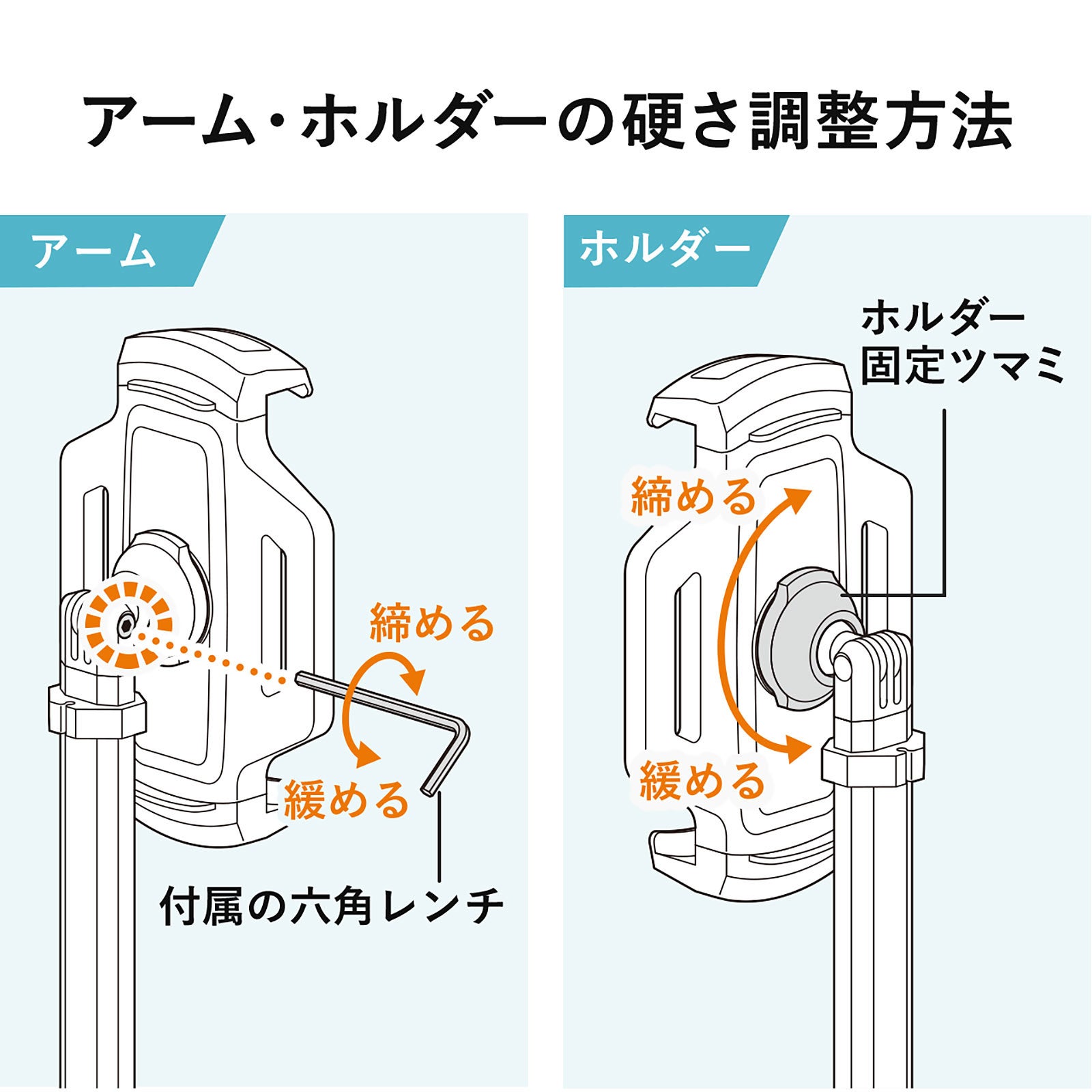 アーム・ホルダーの硬さ調整方法

アーム

締める

緩める

付属の六角レンチ

ホルダー

ホルダー固定ツマミ

締める

緩める