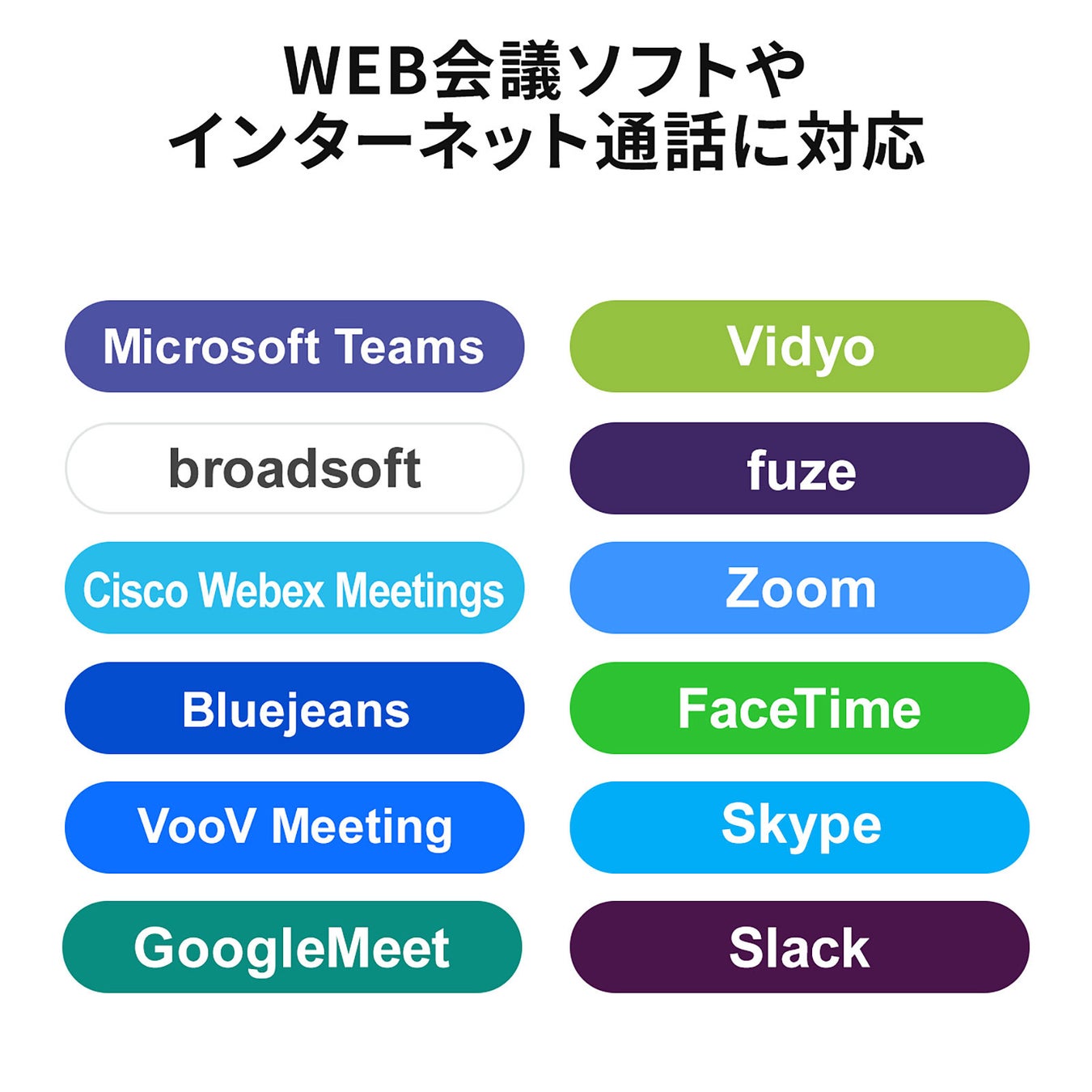 WEB会議ソフトや
インターネット通話に対応

Microsoft Teams

broadsoft

Cisco Webex Meetings

Bluejeans

VooV Meeting

GoogleMeet

Vidyo

fuze

Zoom

FaceTime

Skype

Slack