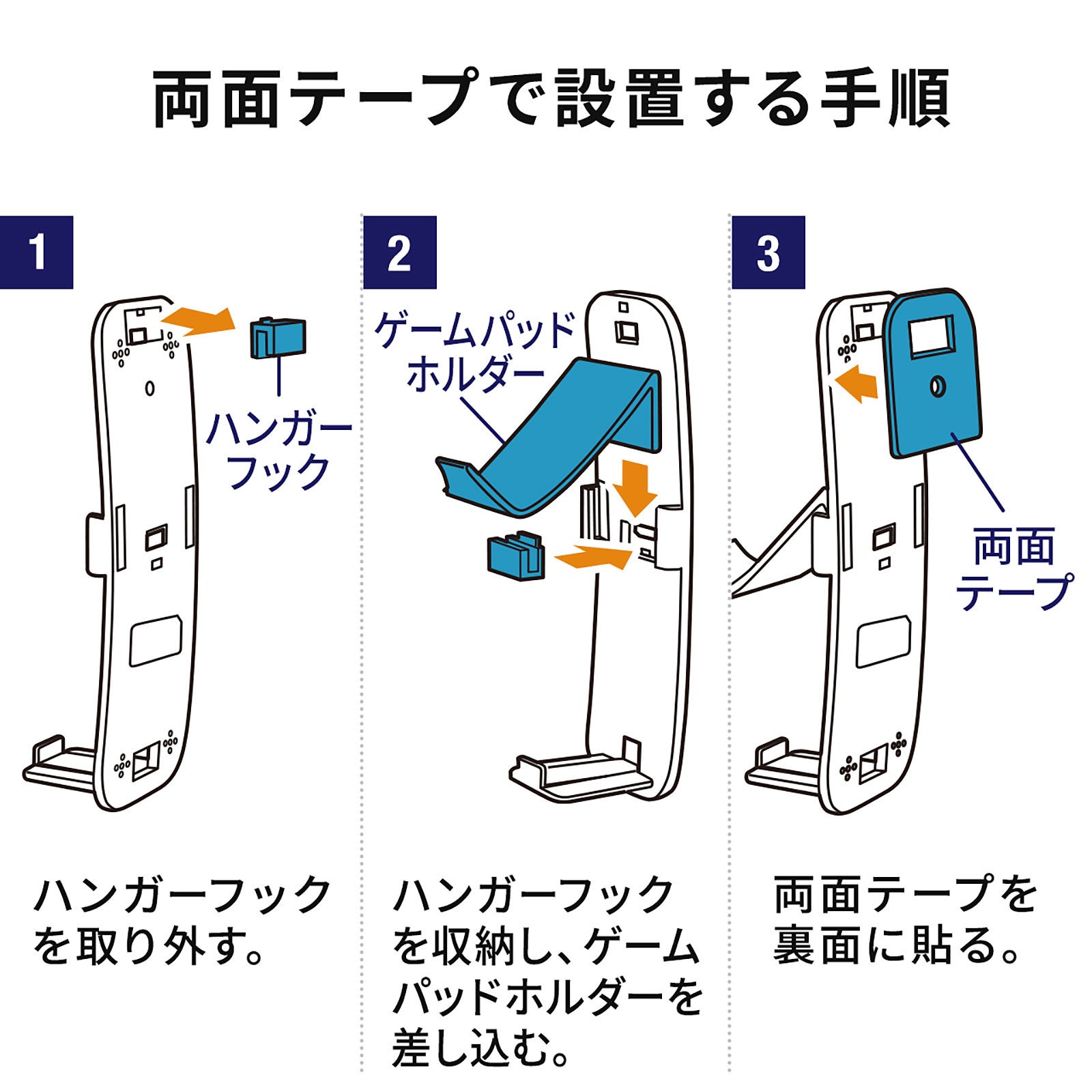 両面テープで設置する手順

1

ハンガーフック

ハンガーフックを取り外す。

2

ゲームパッドホルダー

ハンガーフックを収納し、ゲームパッドホルダーを差し込む。

3

両面テープ

両面テープを裏面に貼る。