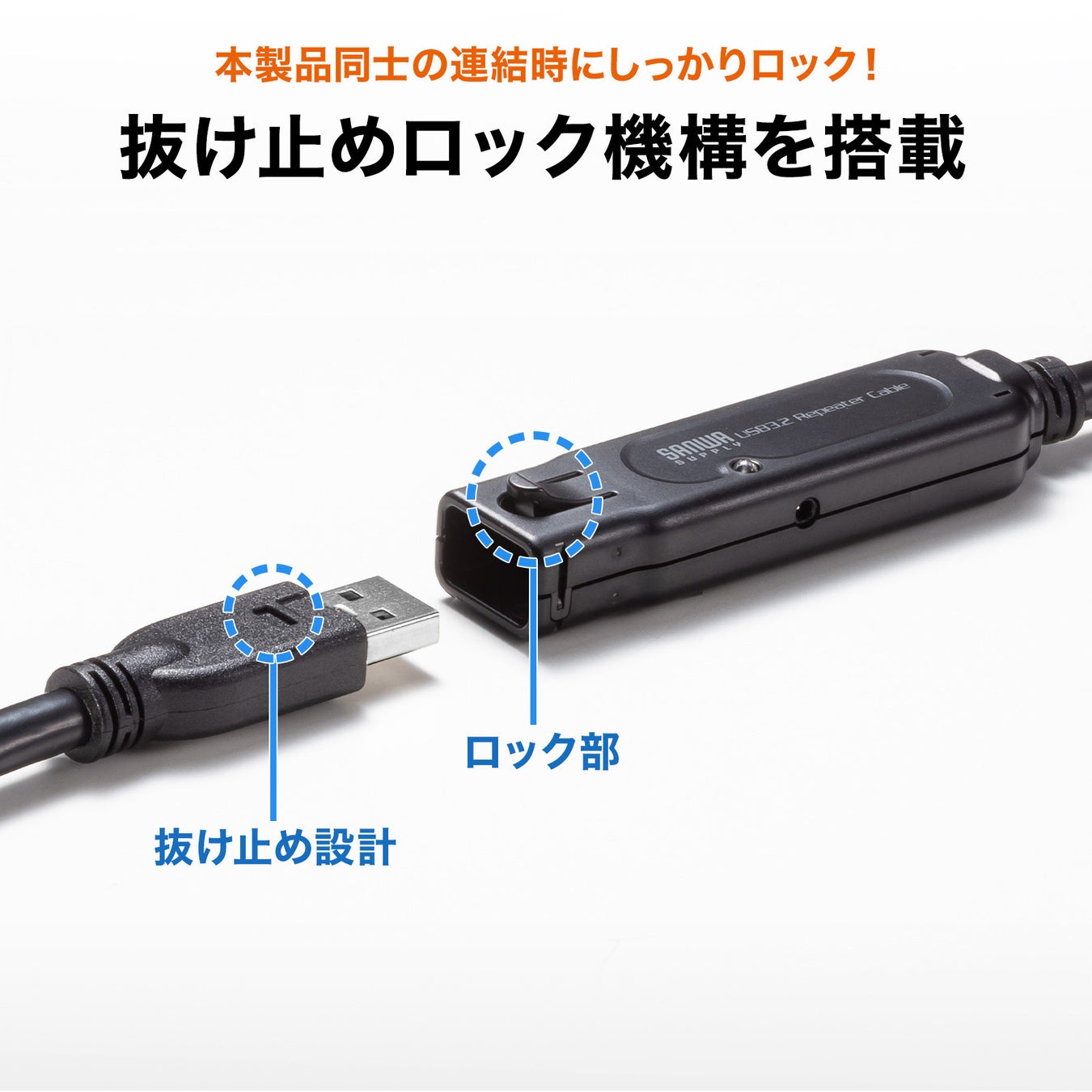 本製品同士の連結時にしっかりロック！

抜け止めロック機構を搭載

SANWA SUPPLY USB3.2 Repeater Cable

ロック部

抜け止め設計