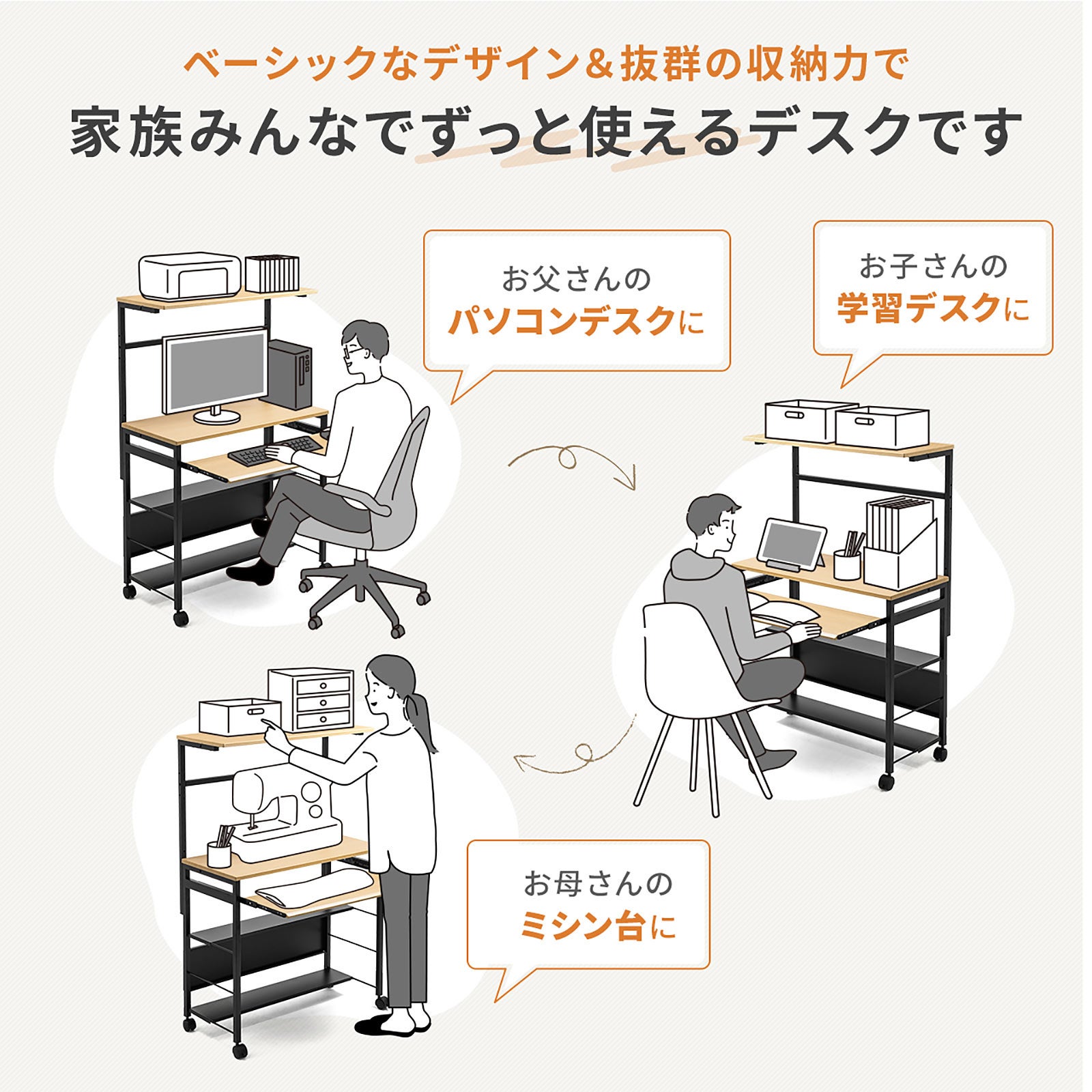 ベーシックなデザイン＆抜群の収納力で
家族みんなでずっと使えるデスクです

お父さんの
パソコンデスクに

お子さんの
学習デスクに

お母さんの
ミシン台に