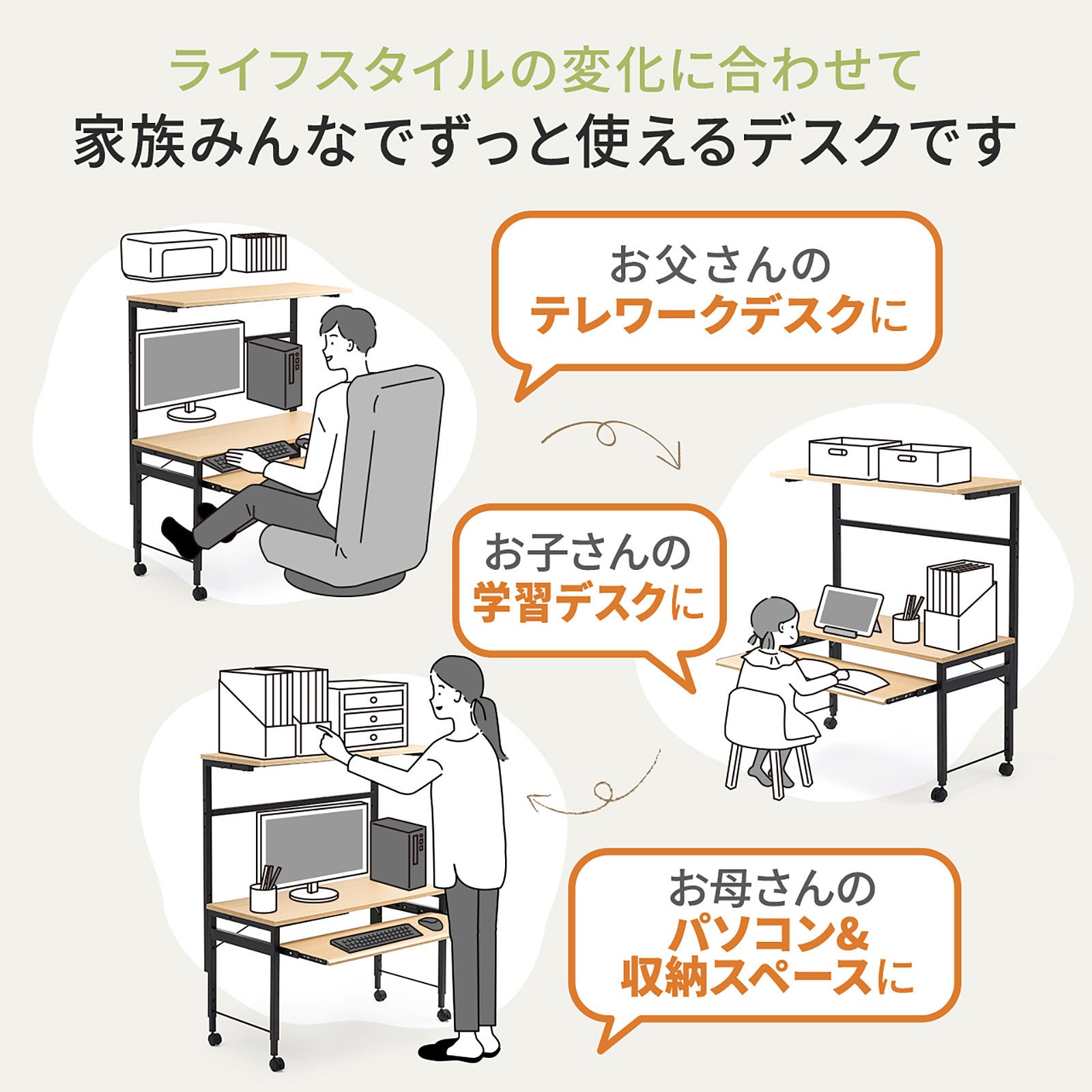 ライフスタイルの変化に合わせて
家族みんなでずっと使えるデスクです

お父さんの
テレワークデスクに

お子さんの
学習デスクに

お母さんの
パソコン&
収納スペースに