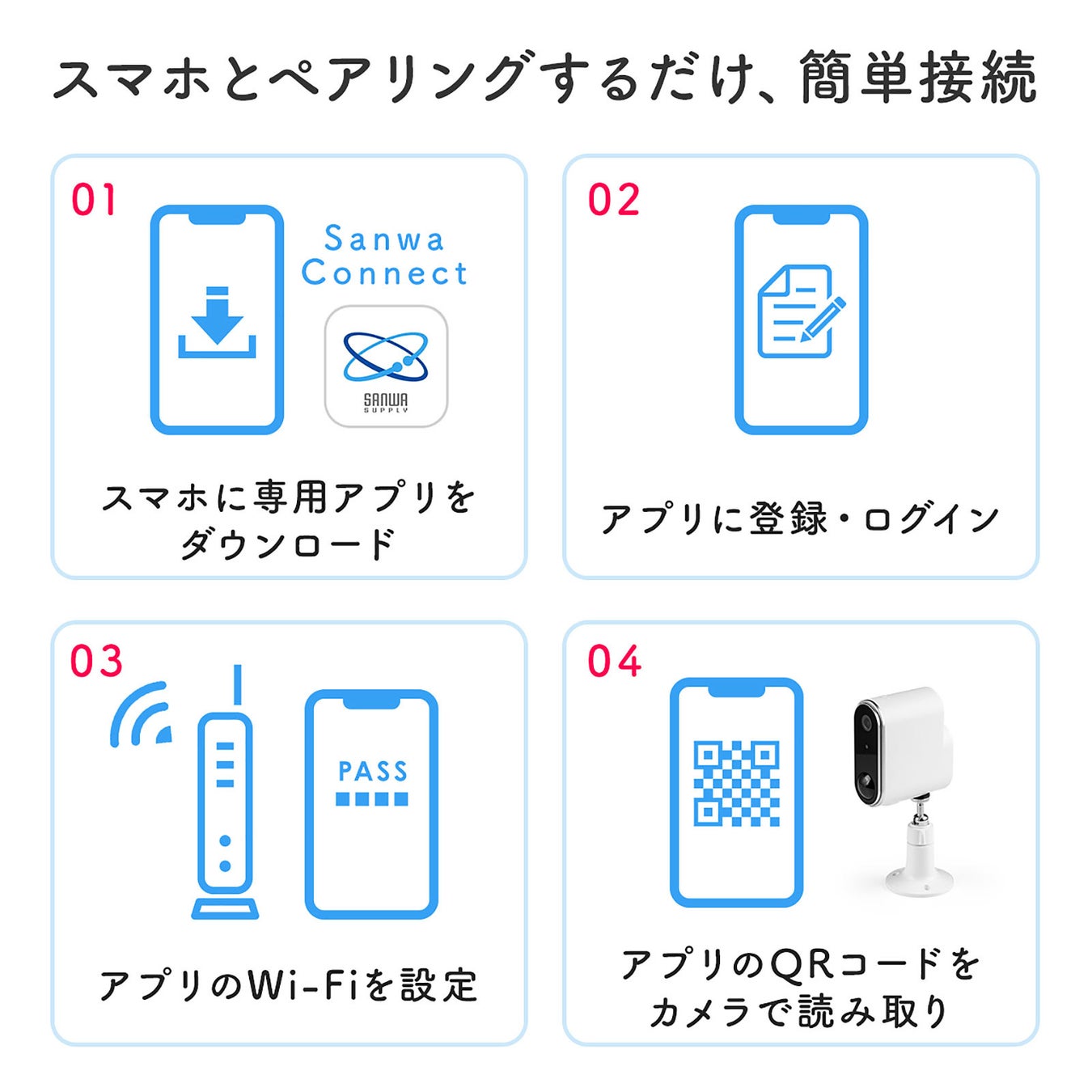 スマホとペアリングするだけ、簡単接続

01

Sanwa Connect

SANWA SUPPLY

スマホに専用アプリをダウンロード

02

アプリに登録・ログイン

03

PASS

アプリのWi-Fiを設定

04

アプリのQRコードをカメラで読み取り