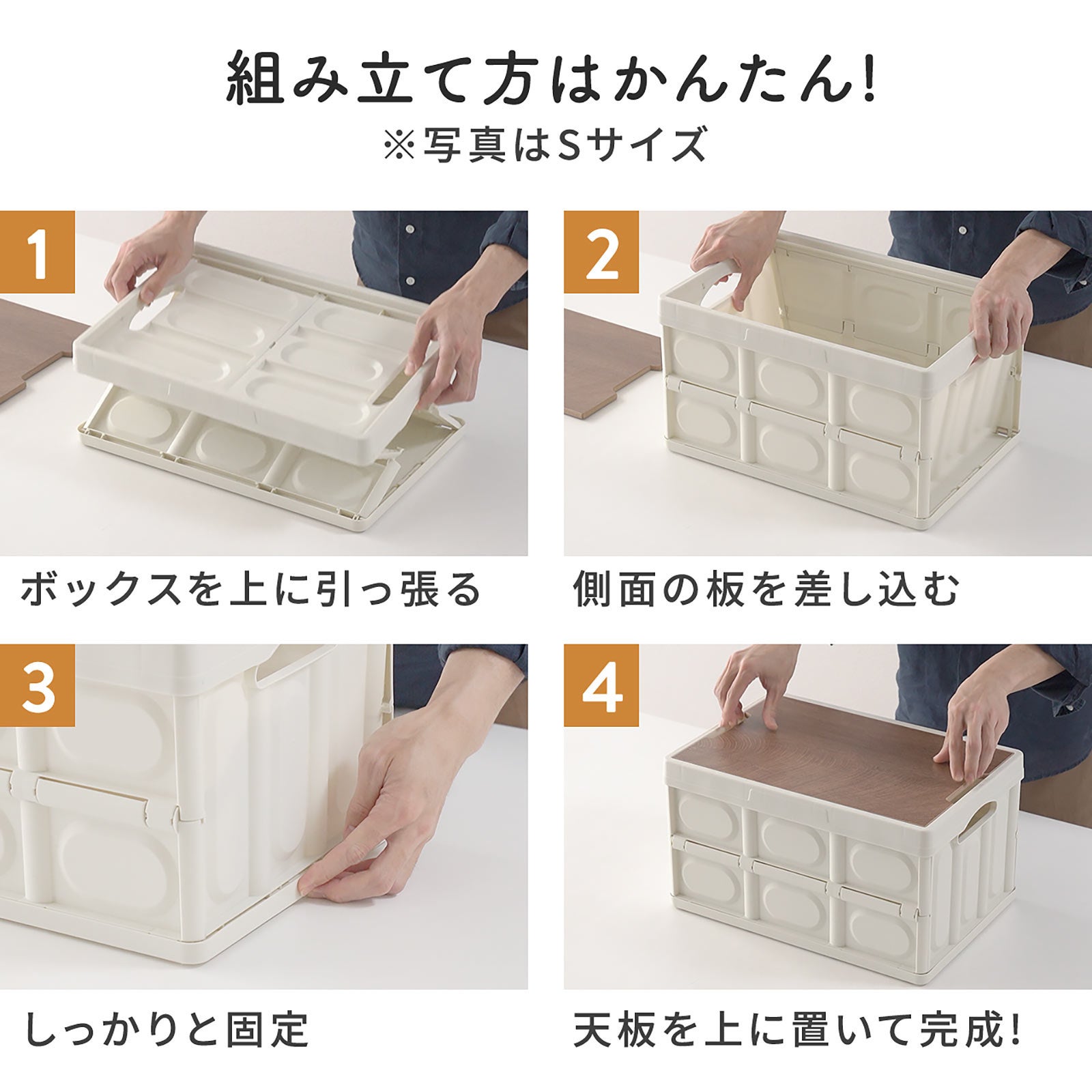 組み立て方はかんたん!
※写真はSサイズ

1
ボックスを上に引っ張る

2
側面の板を差し込む

3
しっかりと固定

4
天板を上に置いて完成!