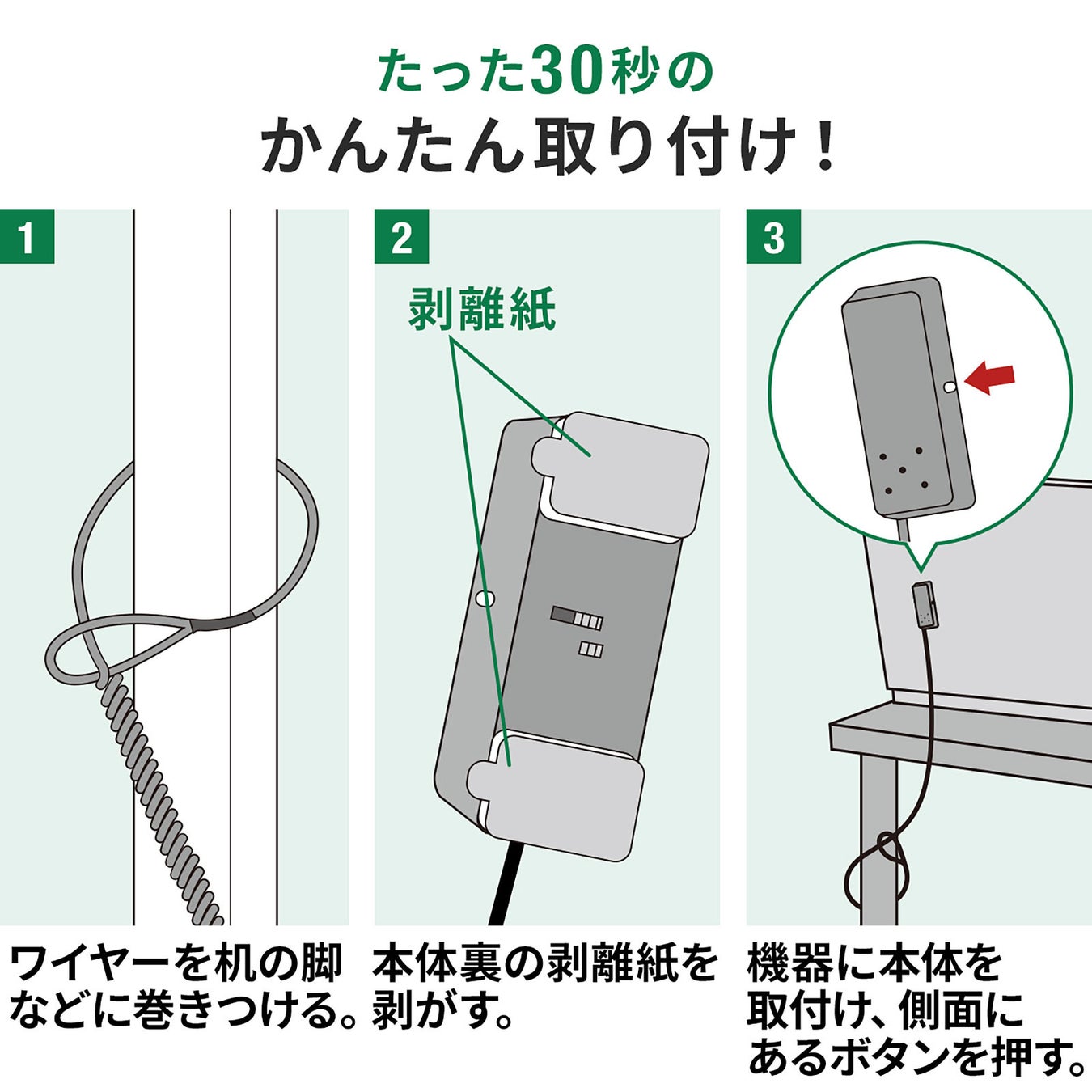 たった30秒の
かんたん取り付け！

1

ワイヤーを机の脚などに巻きつける。

2

剥離紙

本体裏の剥離紙を剥がす。

3

機器に本体を取付け、側面にあるボタンを押す。