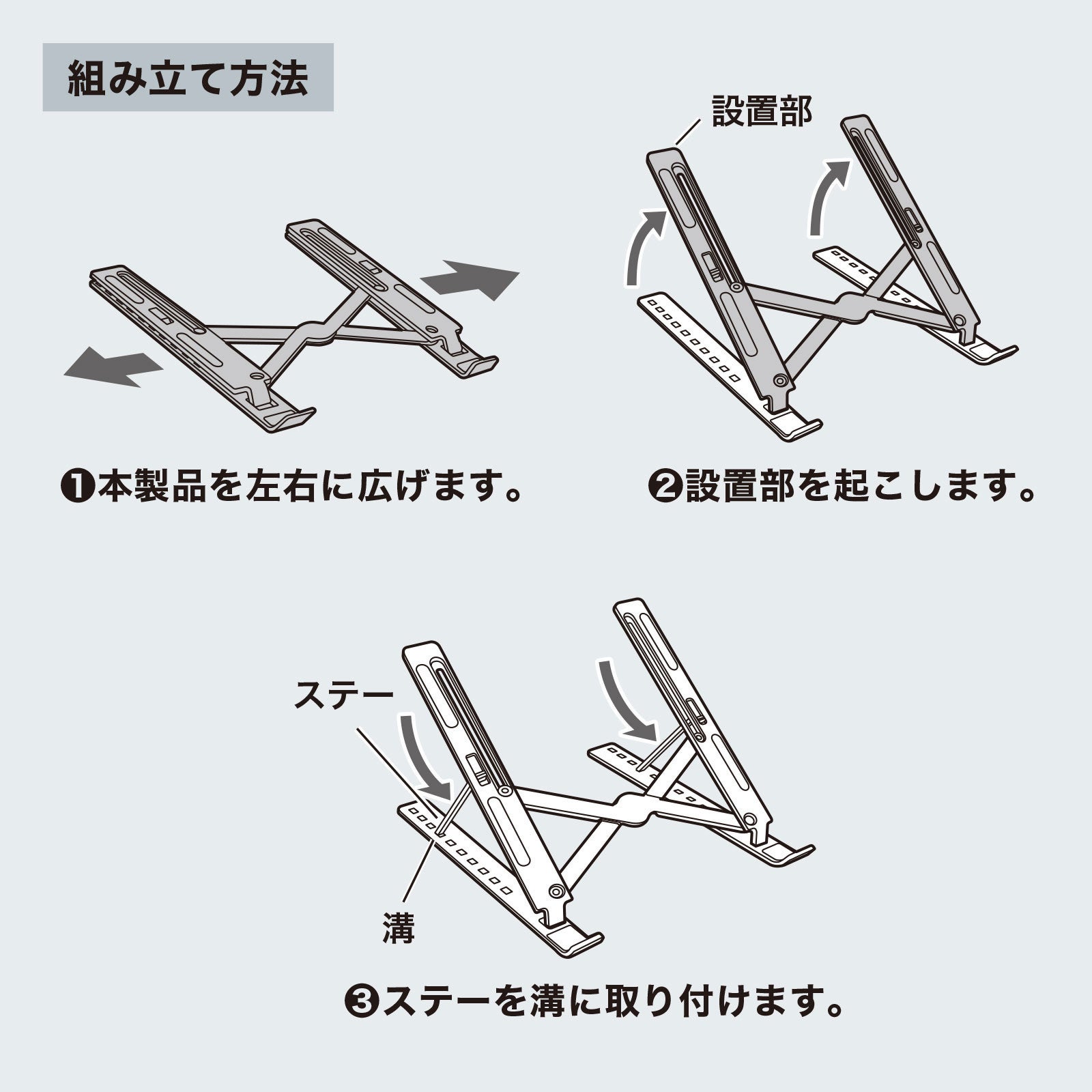 組み立て方法

設置部

❶本製品を左右に広げます。

❷設置部を起こします。

ステー

溝

❸ステーを溝に取り付けます。