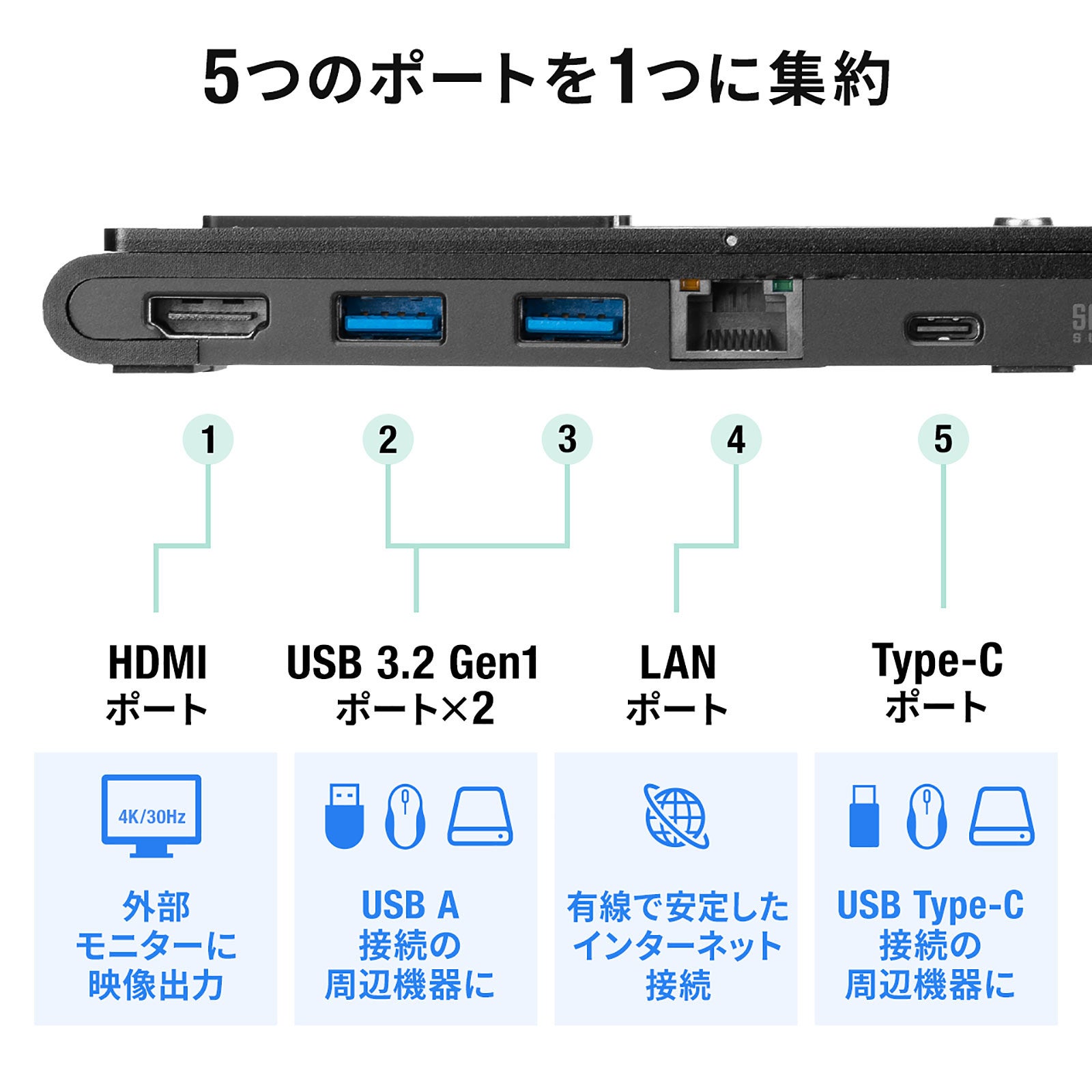 5つのポートを1つに集約

1

2

3

4

5

HDMI
ポート

USB 3.2 Gen1
ポート×2

LAN
ポート

Type-C
ポート

4K/30Hz

外部
モニターに
映像出力

USB A
接続の
周辺機器に

有線で安定した
インターネット
接続

USB Type-C
接続の
周辺機器に