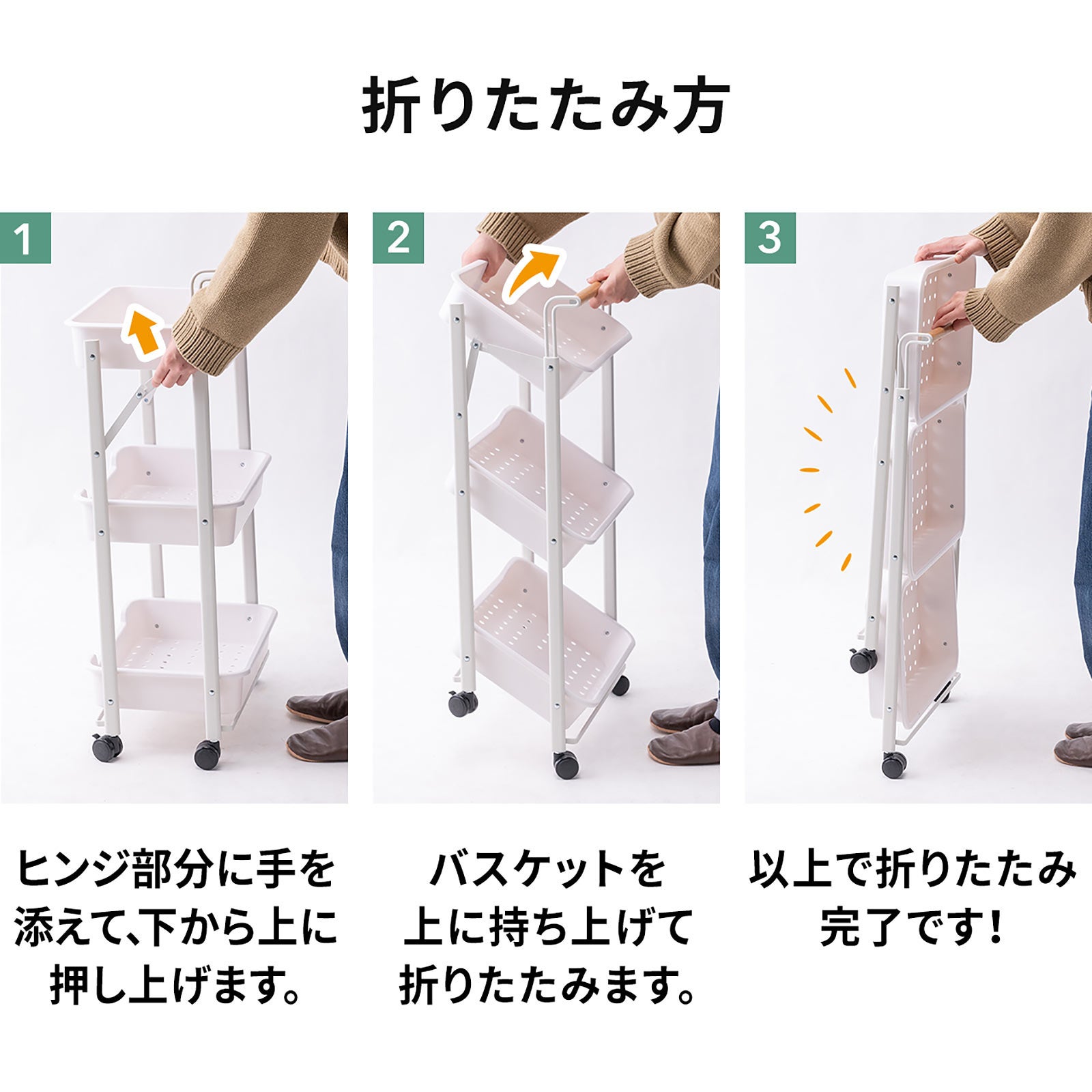 折りたたみ方

1

ヒンジ部分に手を添えて、下から上に押し上げます。

2

バスケットを上に持ち上げて折りたたみます。

3

以上で折りたたみ完了です！