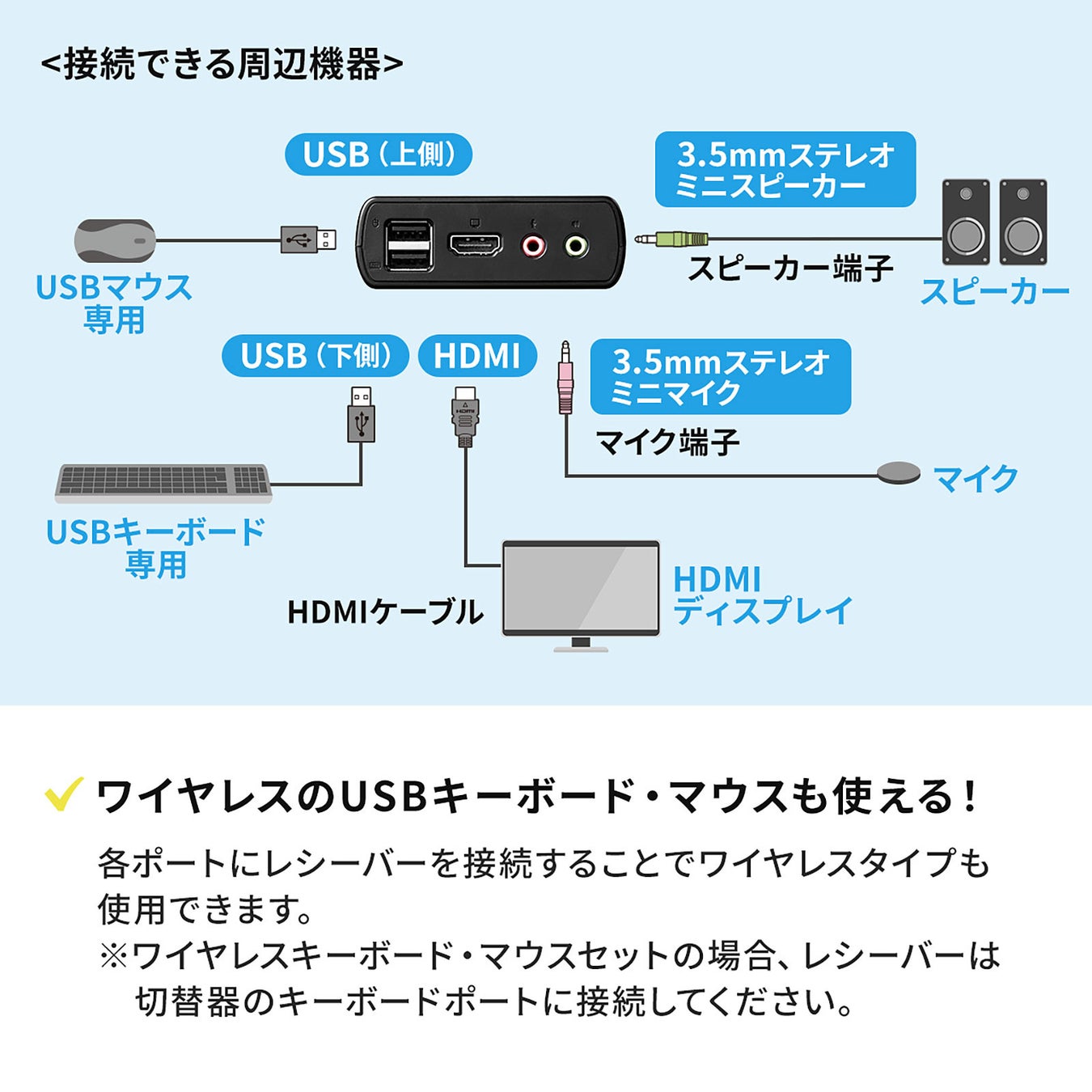 <接続できる周辺機器>

USB（上側）

3.5mmステレオ
ミニスピーカー

USBマウス
専用

スピーカー端子

スピーカー

USB（下側）

HDMI

3.5mmステレオ
ミニマイク

マイク端子

マイク

USBキーボード
専用

HDMIケーブル

HDMI
ディスプレイ

ワイヤレスのUSBキーボード・マウスも使える！

各ポートにレシーバーを接続することでワイヤレスタイプも使用できます。
※ワイヤレスキーボード・マウスセットの場合、レシーバーは切替器のキーボードポートに接続してください。