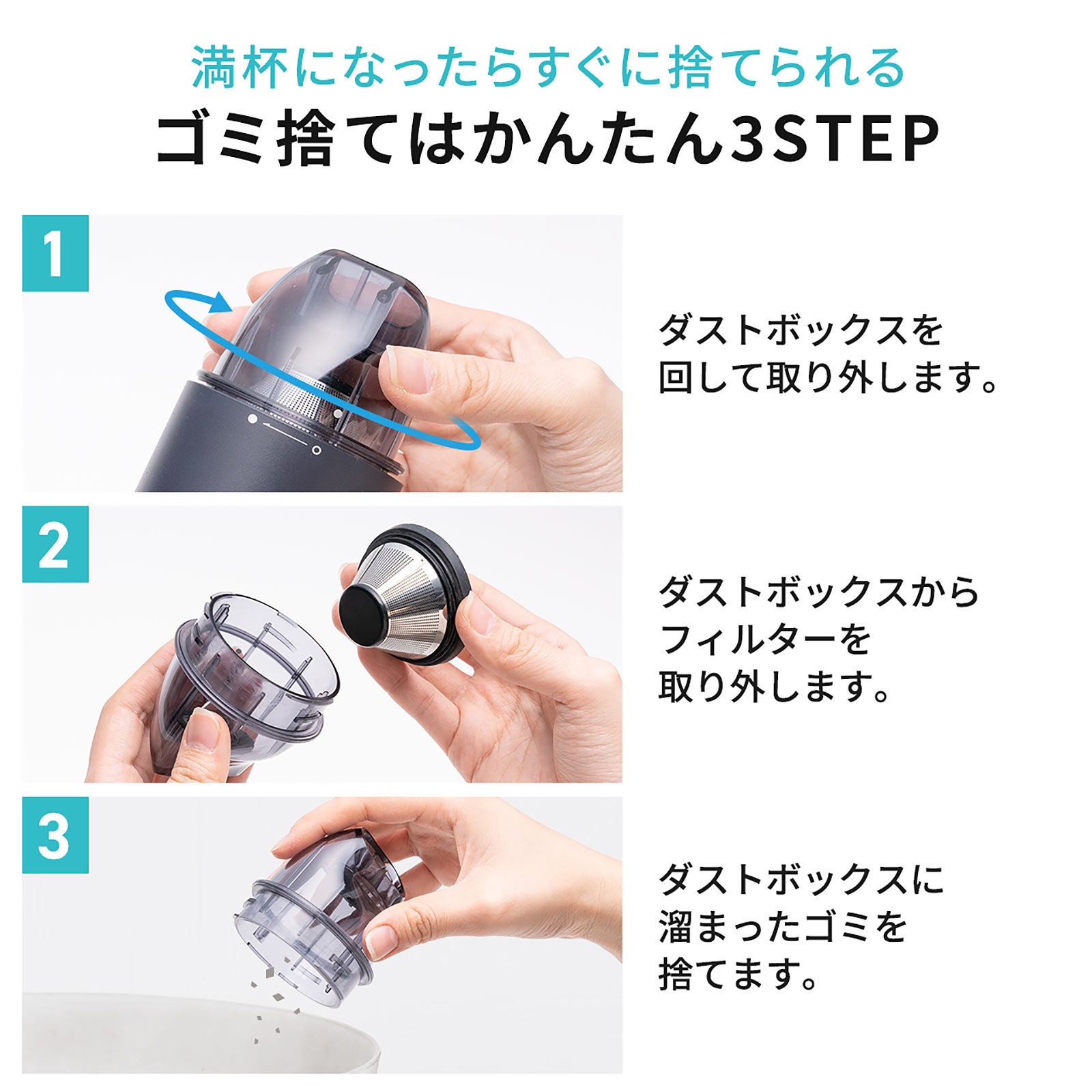 満杯になったらすぐに捨てられる
ゴミ捨てはかんたん3STEP

1

ダストボックスを回して取り外します。

2

ダストボックスからフィルターを取り外します。

3

ダストボックスに溜まったゴミを捨てます。