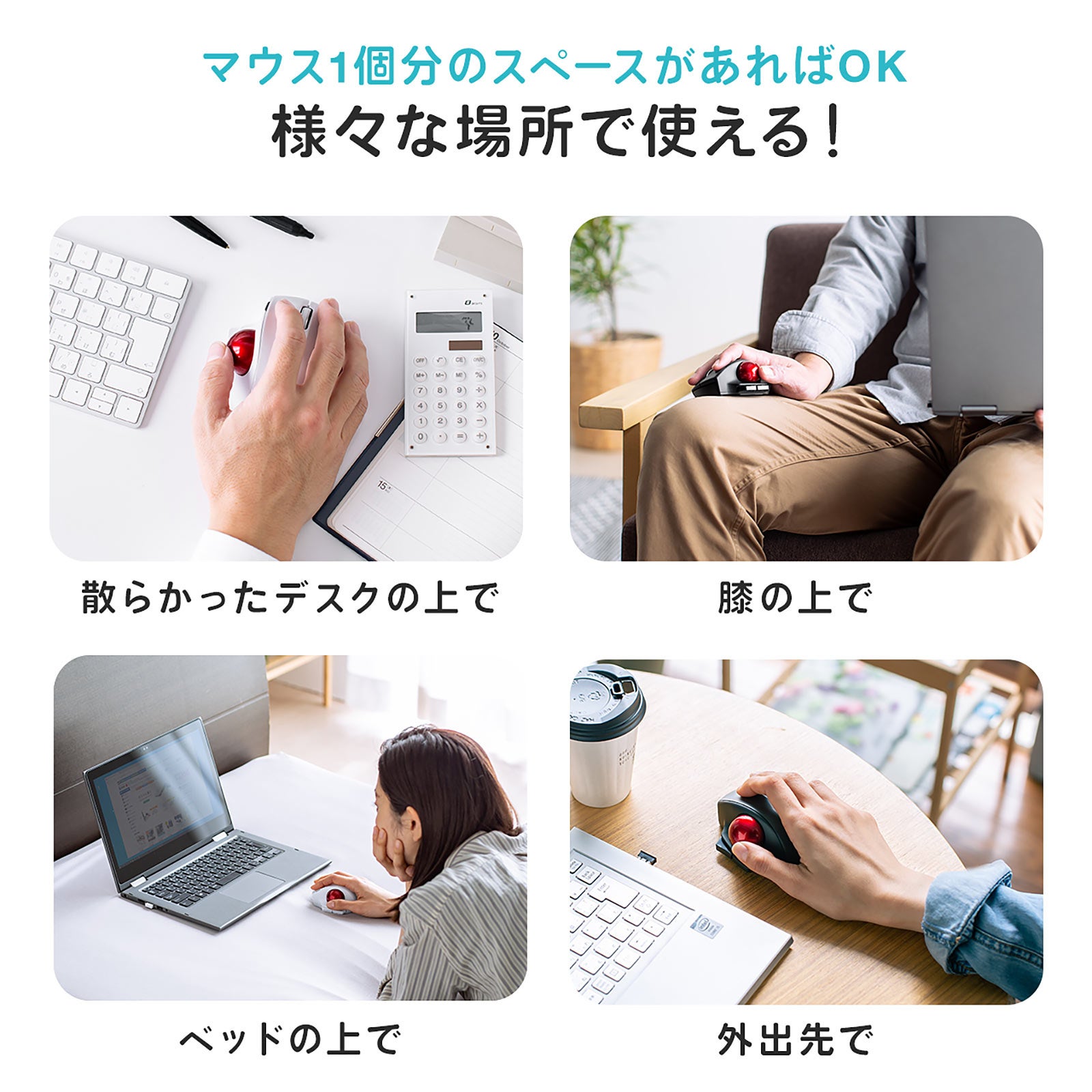 マウス1個分のスペースがあればOK
様々な場所で使える!

散らかったデスクの上で

膝の上で

ベッドの上で

外出先で