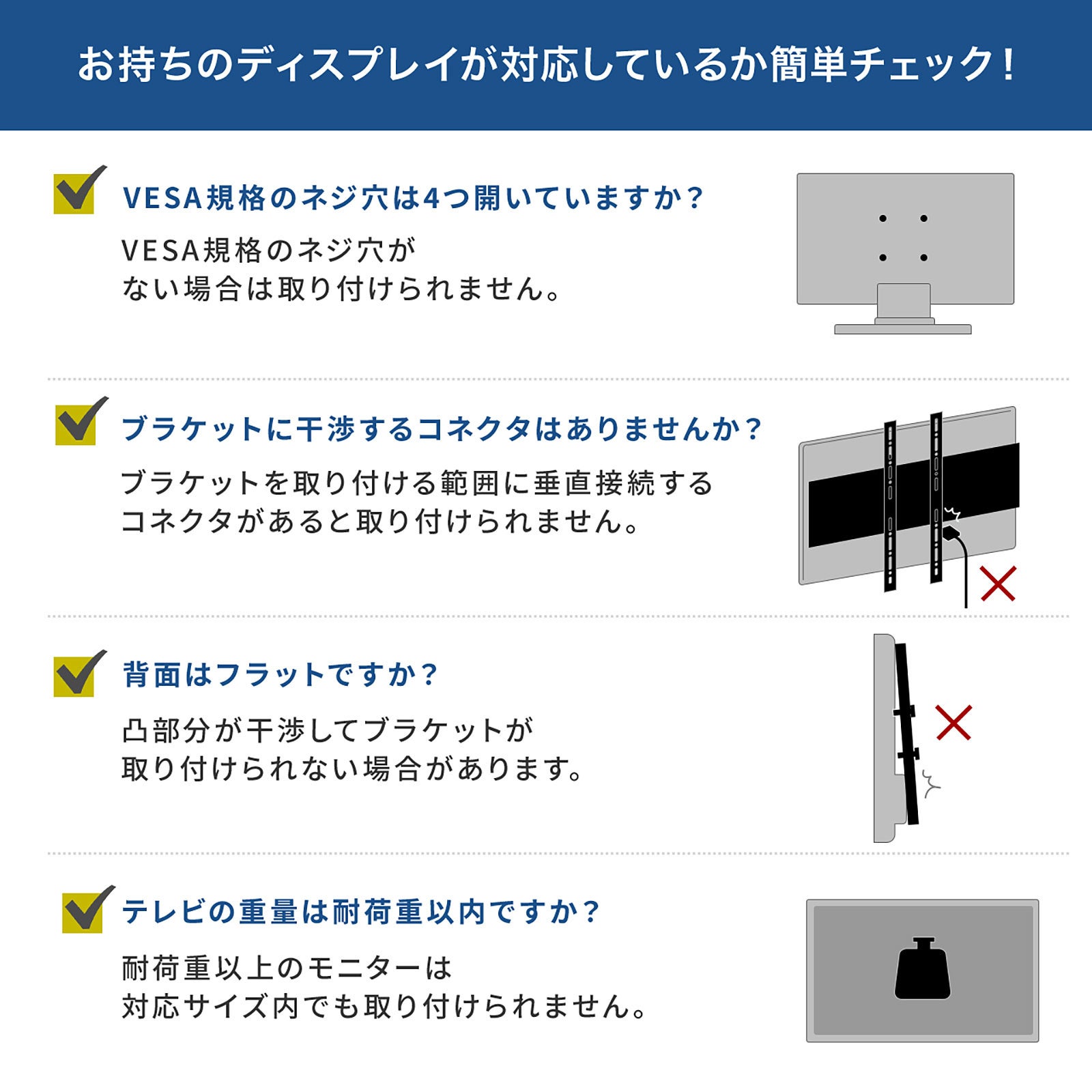 お持ちのディスプレイが対応しているか簡単チェック！

VESA規格のネジ穴は4つ開いていますか？

VESA規格のネジ穴がない場合は取り付けられません。

ブラケットに干渉するコネクタはありませんか？

ブラケットを取り付ける範囲に垂直接続するコネクタがあると取り付けられません。

背面はフラットですか？

凸部分が干渉してブラケットが取り付けられない場合があります。

テレビの重量は耐荷重以内ですか？

耐荷重以上のモニターは対応サイズ内でも取り付けられません。