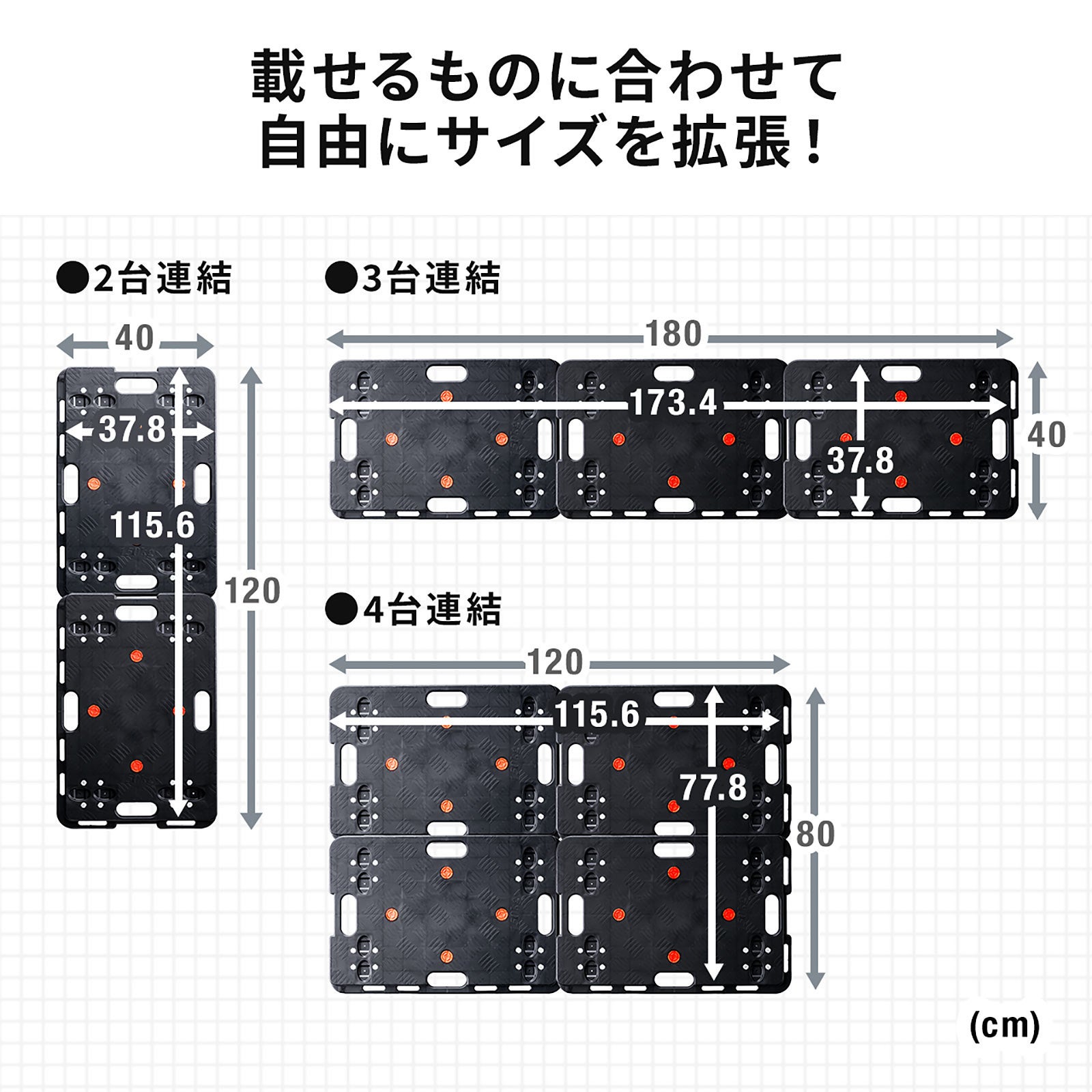 載せるものに合わせて
自由にサイズを拡張！

●2台連結

40

37.8

115.6

120

●3台連結

180

173.4

37.8

40

●4台連結

120

115.6

77.8

80

(cm)