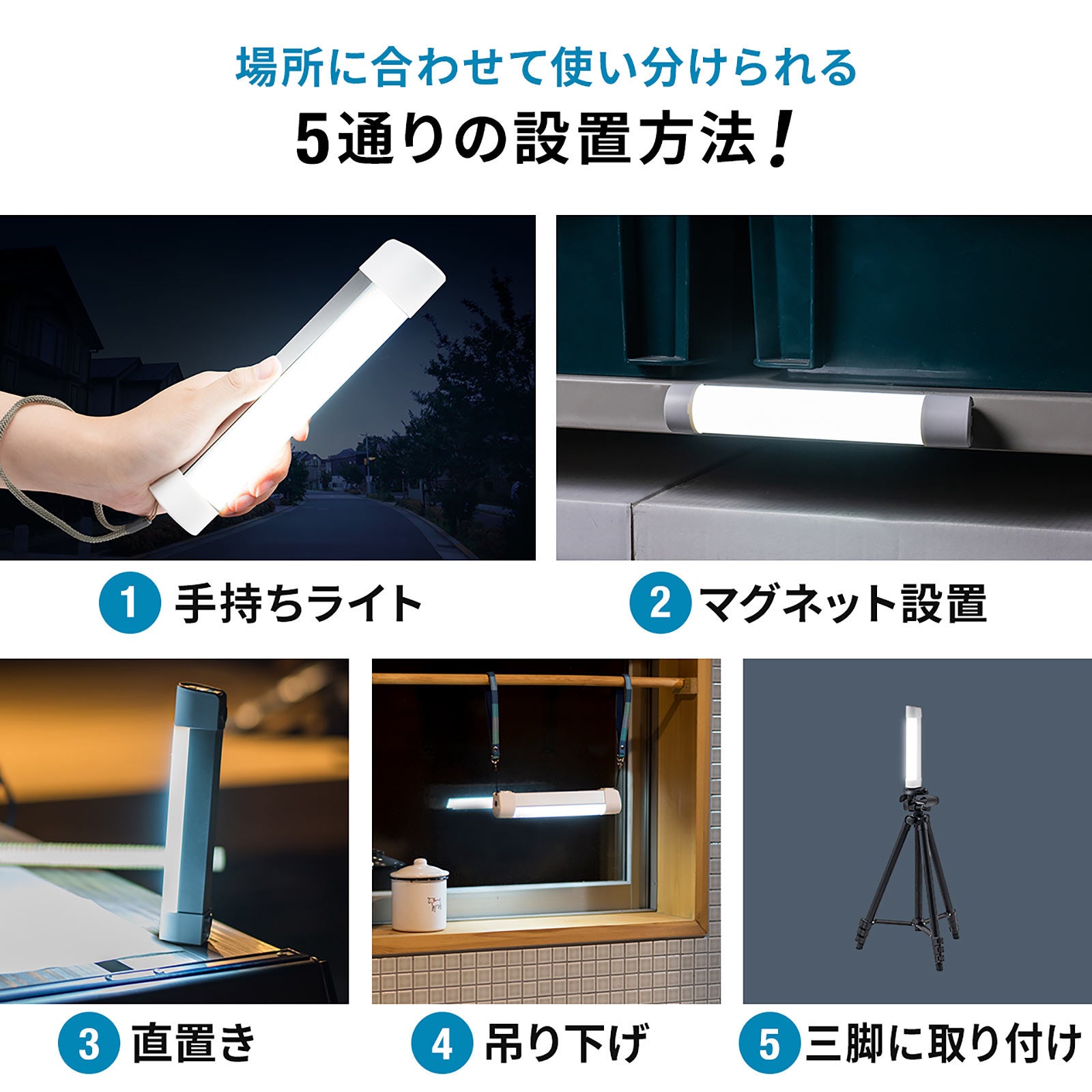 場所に合わせて使い分けられる

5通りの設置方法！

1 手持ちライト

2 マグネット設置

3 直置き

4 吊り下げ

5 三脚に取り付け