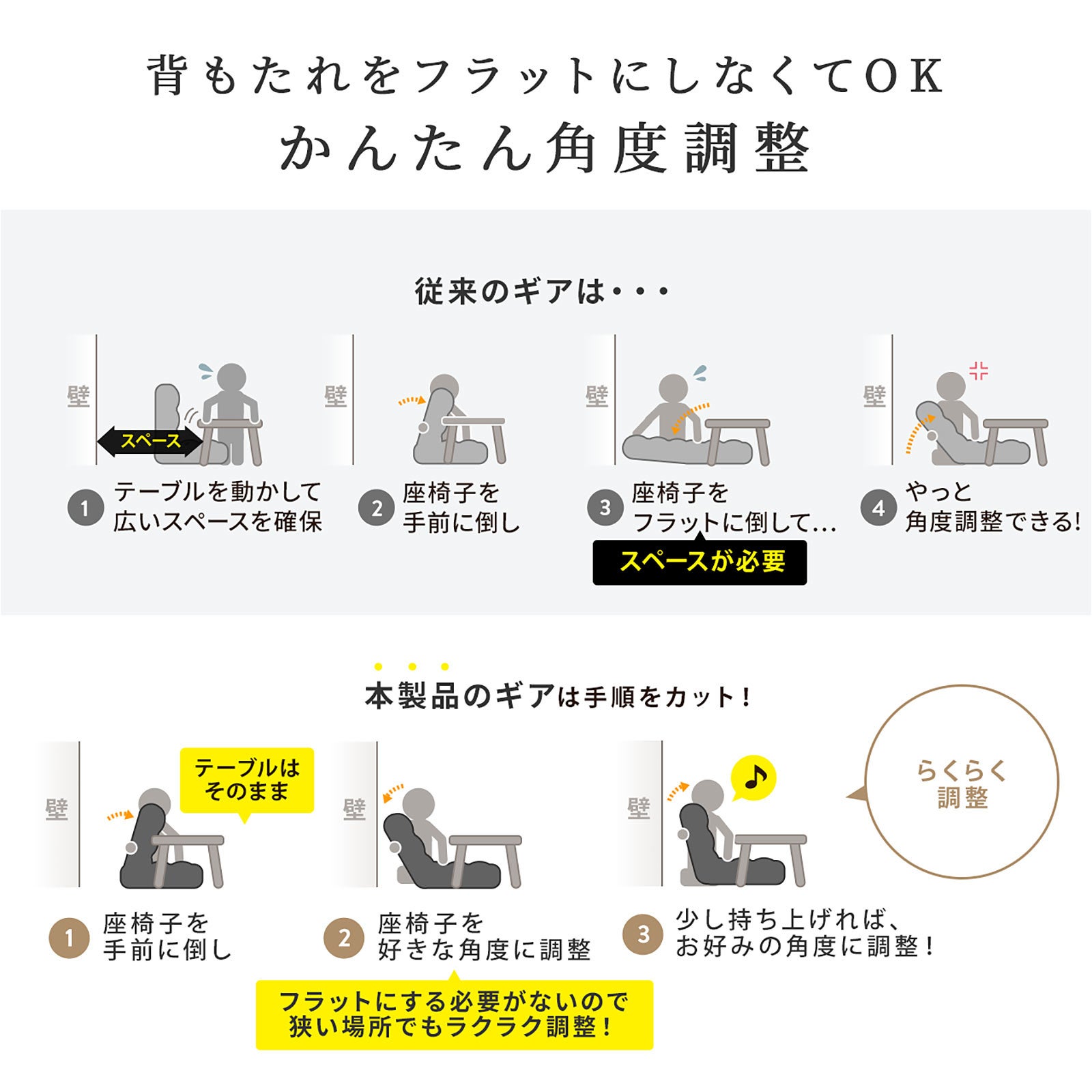 背もたれをフラットにしなくてOK
かんたん角度調整

従来のギアは・・・

壁
スペース
1 テーブルを動かして広いスペースを確保

壁
2 座椅子を手前に倒し

壁
3 座椅子をフラットに倒して…
スペースが必要

壁
4 やっと角度調整できる!

本製品のギアは手順をカット!

壁
テーブルはそのまま
1 座椅子を手前に倒し

壁
2 座椅子を好きな角度に調整
フラットにする必要がないので狭い場所でもラクラク調整!

壁
3 少し持ち上げれば、お好みの角度に調整!

らくらく調整