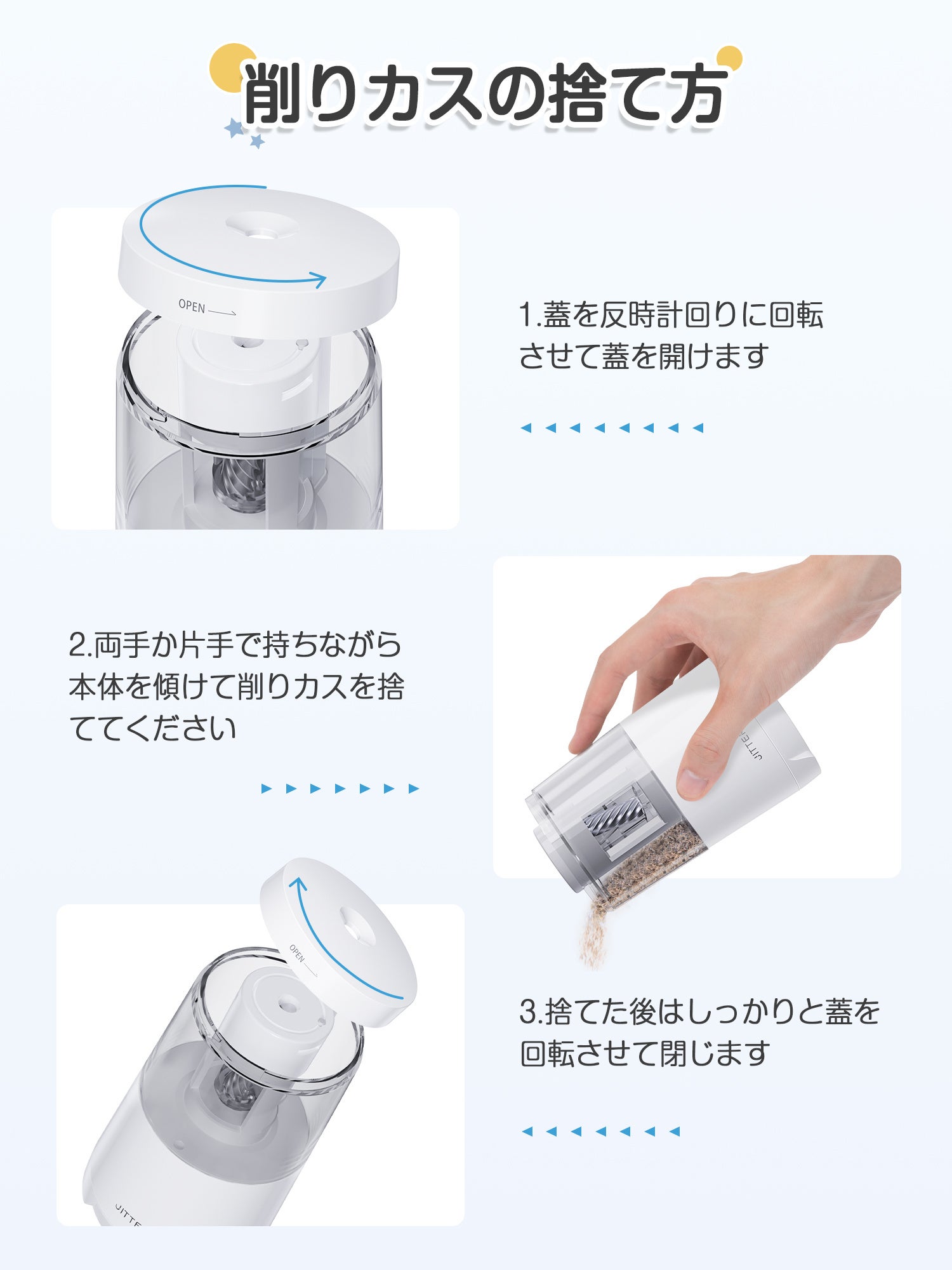 削りカスの捨て方

OPEN

1.蓋を反時計回りに回転させて蓋を開けます

2.両手か片手で持ちながら本体を傾けて削りカスを捨ててください

JITTE

OPEN

3.捨てた後はしっかりと蓋を回転させて閉じます

JITTE