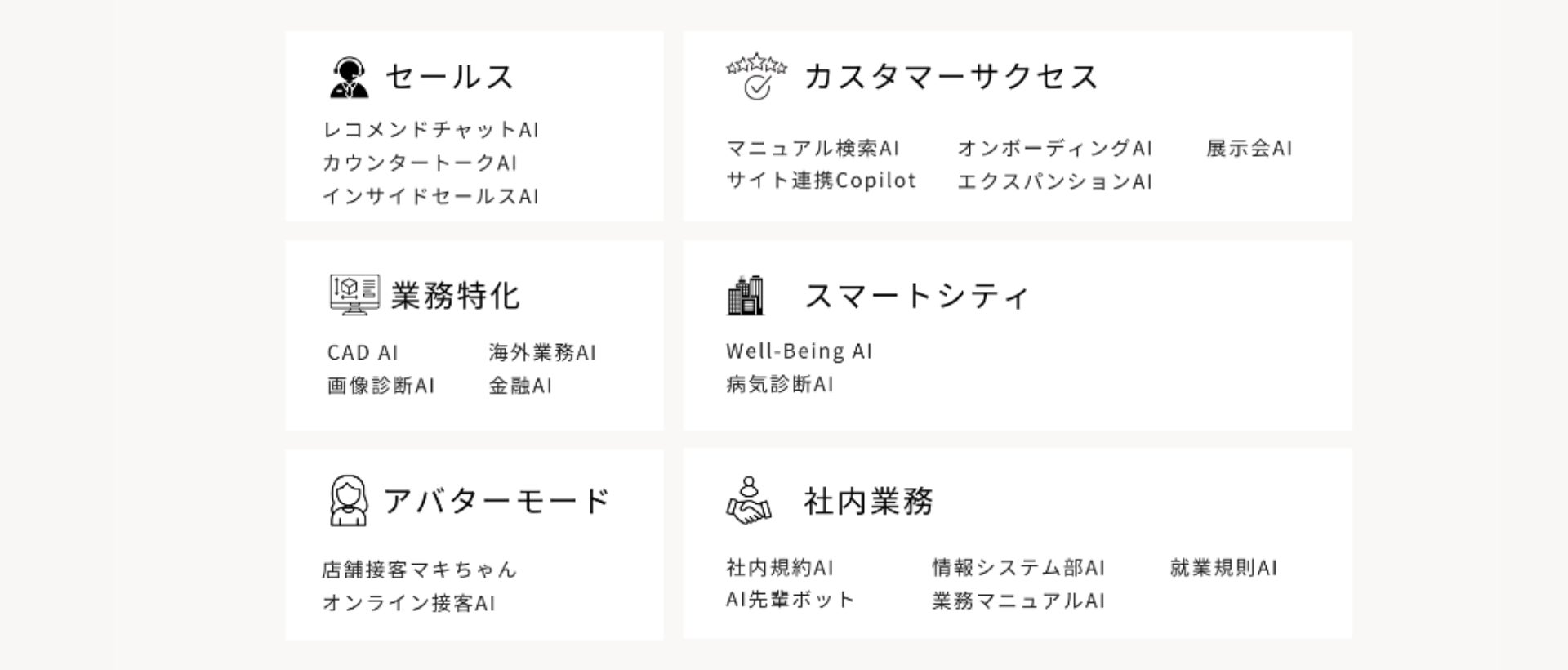 セールス

レコメンドチャットAI
カウンタートークAI
インサイドセールスAI

カスタマーサクセス

マニュアル検索AI
サイト連携Copilot

オンボーディングAI
エクスパンションAI

展示会AI

業務特化

CAD AI
画像診断AI

海外業務AI
金融AI

スマートシティ

Well-Being AI
病気診断AI

アバターモード

店舗接客マキちゃん
オンライン接客AI

社内業務

社内規約AI
AI先輩ボット

情報システム部AI
業務マニュアルAI

就業規則AI