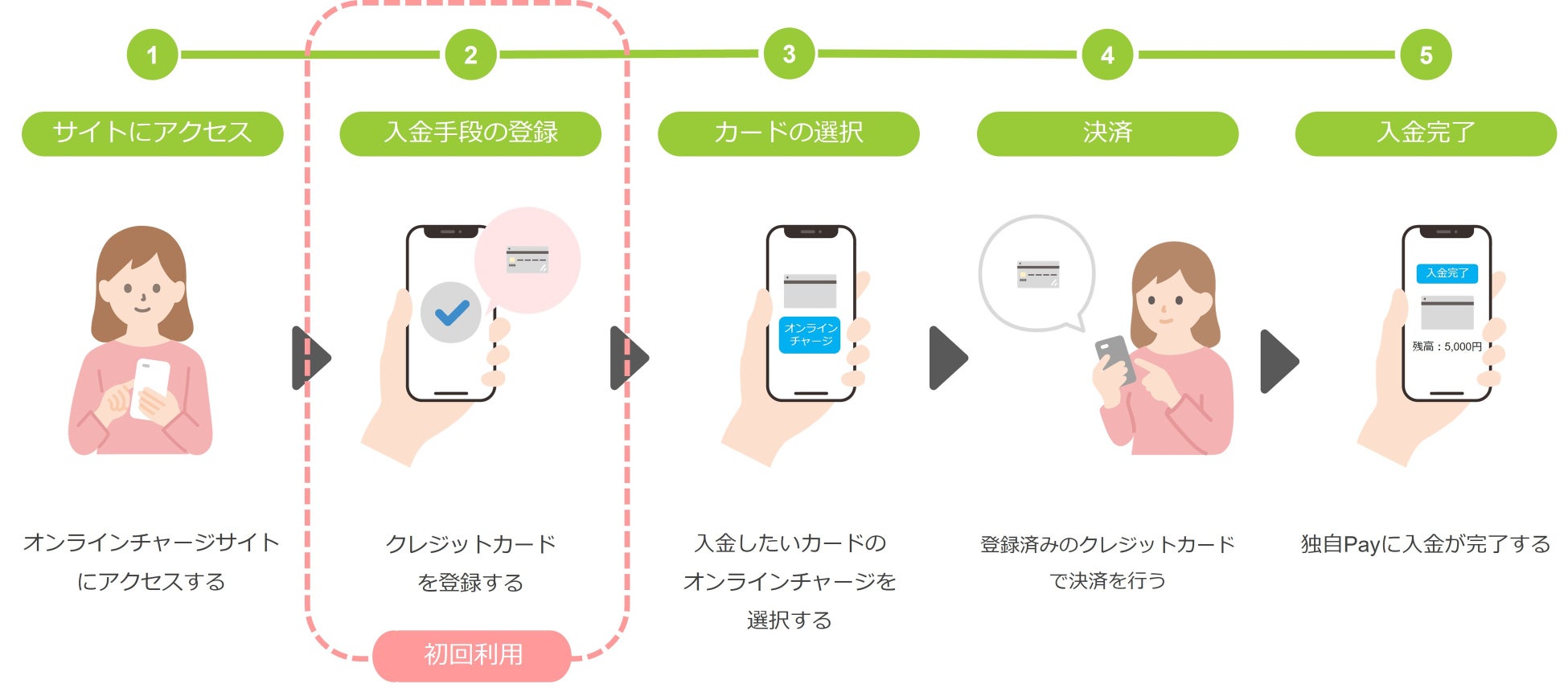 1
サイトにアクセス
オンラインチャージサイトにアクセスする

2
入金手段の登録
クレジットカードを登録する
初回利用

3
カードの選択
オンラインチャージ
入金したいカードのオンラインチャージを選択する

4
決済
登録済みのクレジットカードで決済を行う

5
入金完了
入金完了
残高：5,000円
独自Payに入金が完了する