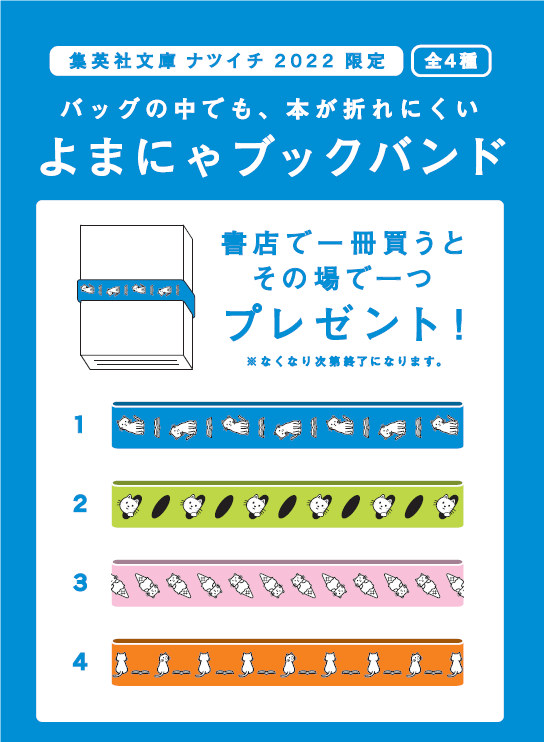 集英社文庫 ナツイチ 2022 限定

全4種

バッグの中でも、本が折れにくい

よまにゃブックバンド

書店で一冊買うと
その場で一つ
プレゼント！

※なくなり次第終了になります。

1

2

3

4